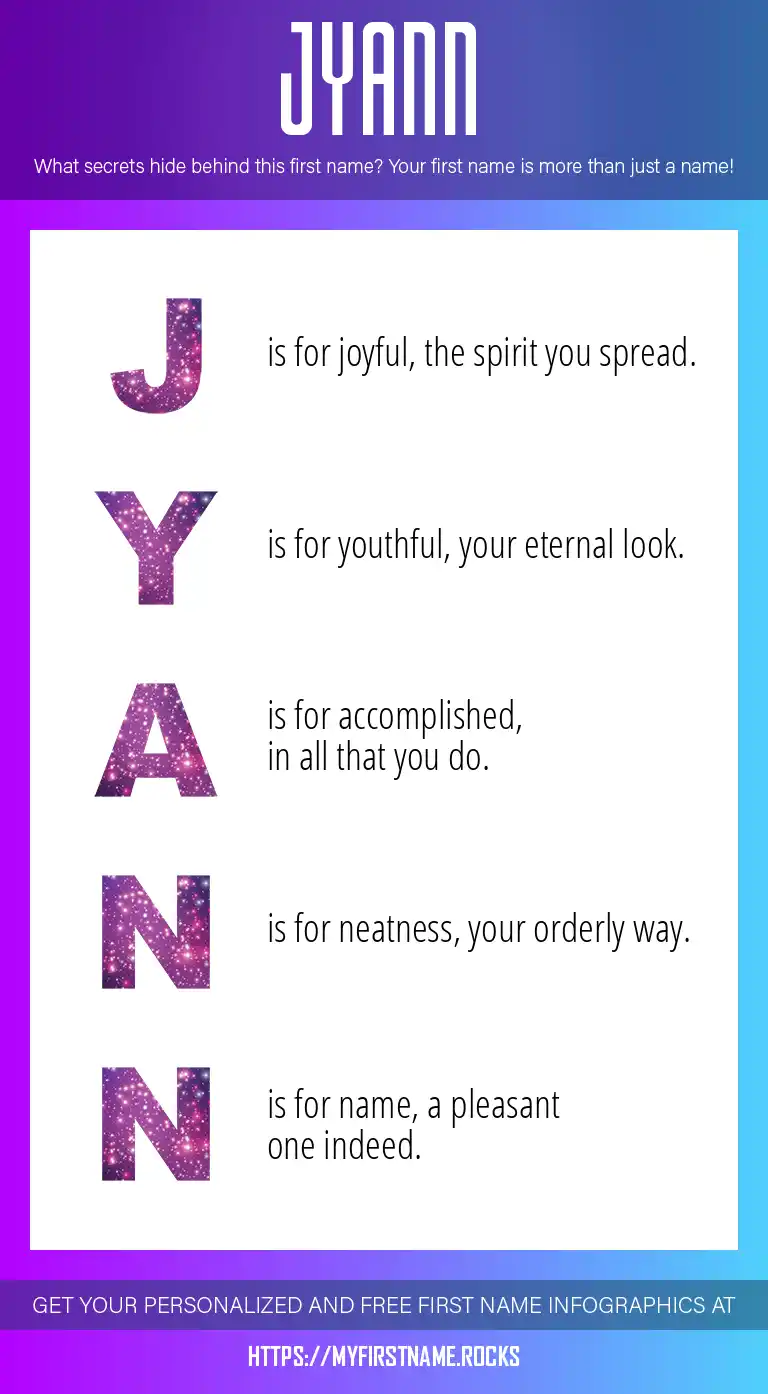 JYANN

What secrets hide behind this first name? Your first name is more than just a name!

J is for joyful, the spirit you spread.

Y is for youthful, your eternal look.

A is for accomplished, in all that you do.

N is for neatness, your orderly way.

N is for name, a pleasant one indeed.

GET YOUR PERSONALIZED AND FREE FIRST NAME INFOGRAPHICS AT

HTTPS://MYFIRSTNAME.ROCKS