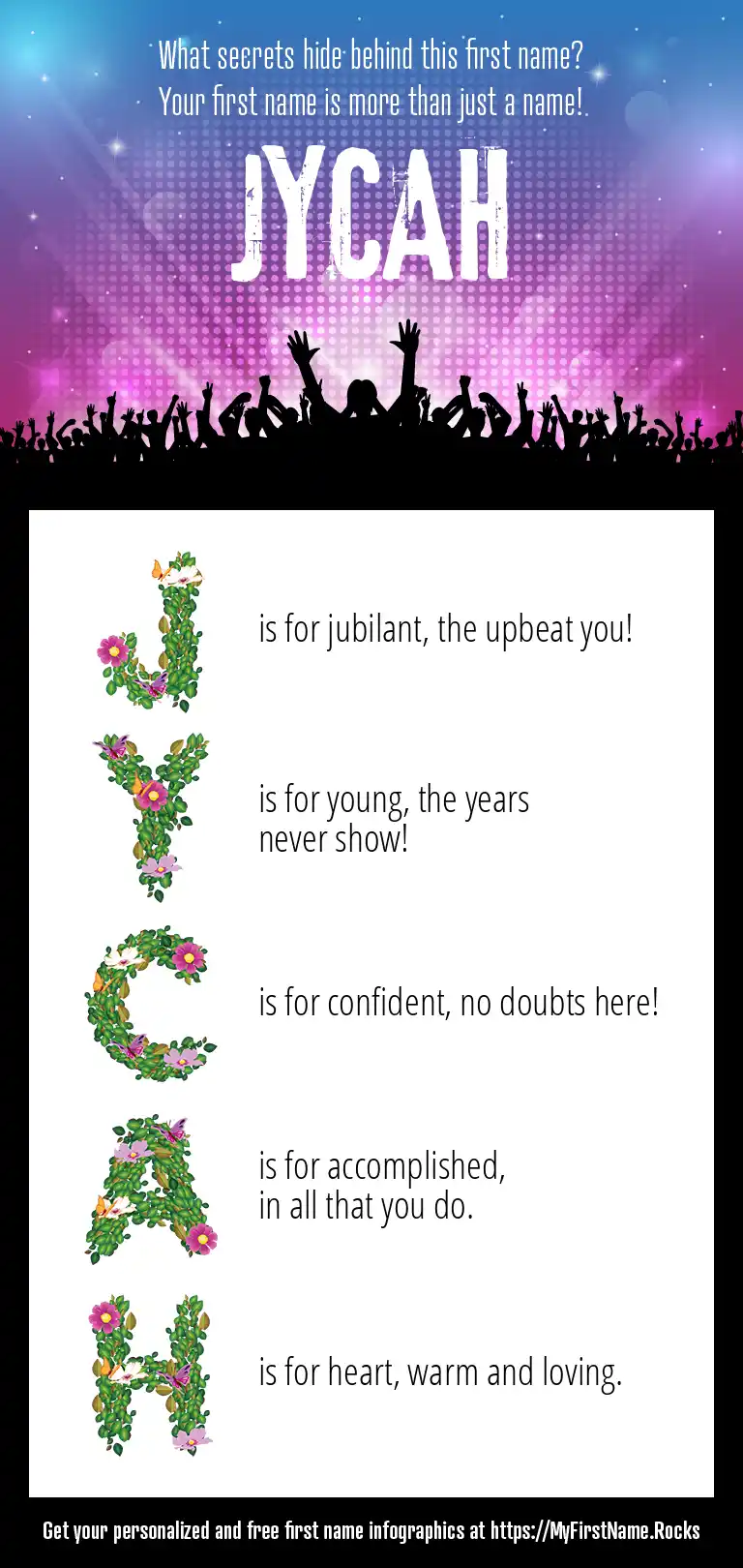 What secrets hide behind this first name?
Your first name is more than just a name!

JYCAH

J is for jubilant, the upbeat you!

Y is for young, the years never show!

C is for confident, no doubts here!

A is for accomplished, in all that you do.

H is for heart, warm and loving.

Get your personalized and free first name infographics at https://MyFirstName.Rocks