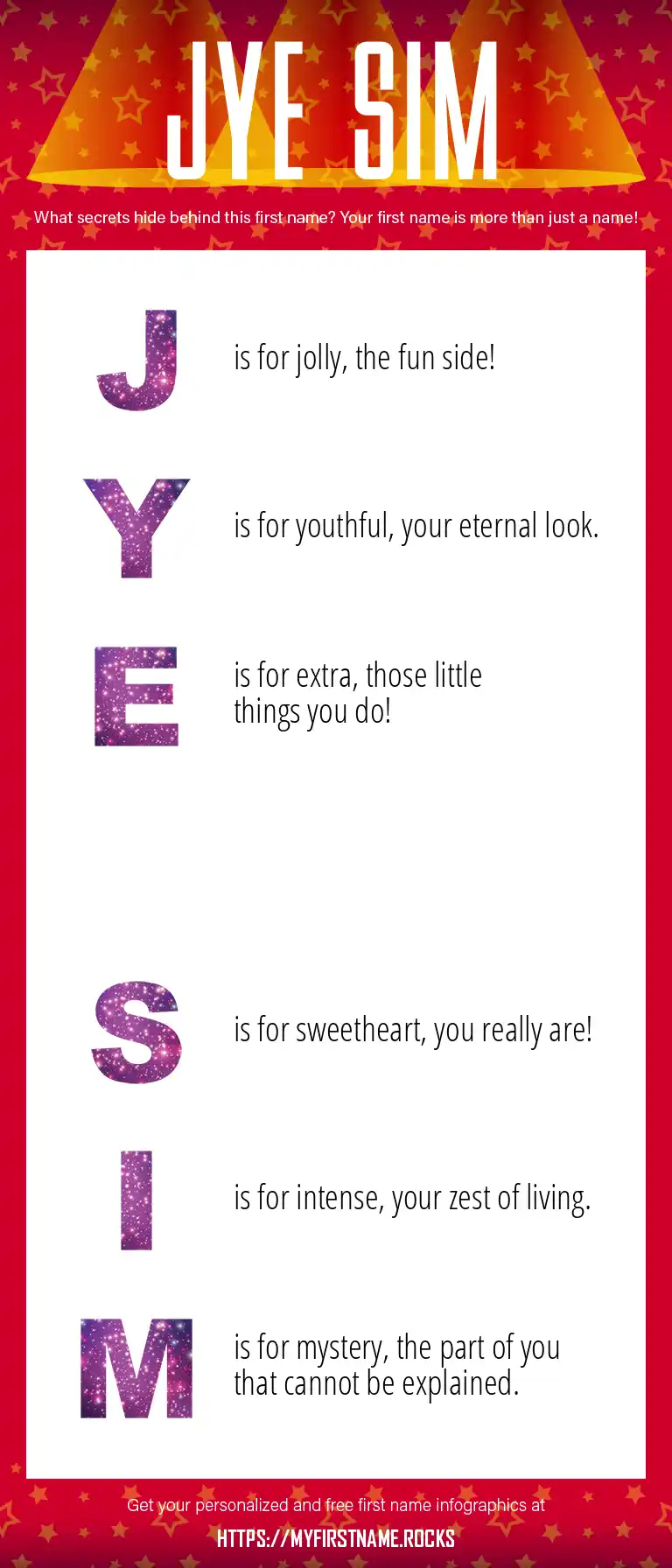 JYE SIM

What secrets hide behind this first name? Your first name is more than just a name!

J is for jolly, the fun side!

Y is for youthful, your eternal look.

E is for extra, those little things you do!

S is for sweetheart, you really are!

I is for intense, your zest of living.

M is for mystery, the part of you that cannot be explained.

Get your personalized and free first name infographics at

HTTPS://MYFIRSTNAME.ROCKS