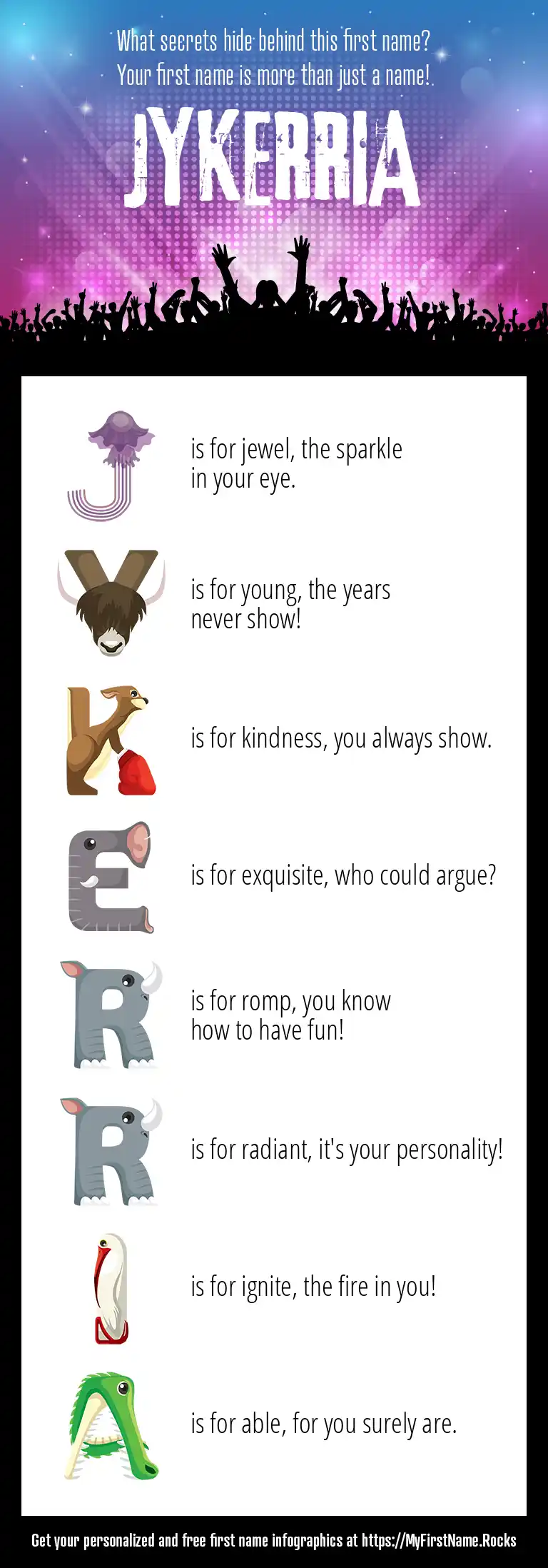 What secrets hide behind this first name?
Your first name is more than just a name!

JYKERRIA

J is for jewel, the sparkle in your eye.

Y is for young, the years never show!

K is for kindness, you always show.

E is for exquisite, who could argue?

R is for romp, you know how to have fun!

R is for radiant, it's your personality!

I is for ignite, the fire in you!

A is for able, for you surely are.

Get your personalized and free first name infographics at https://MyFirstName.Rocks