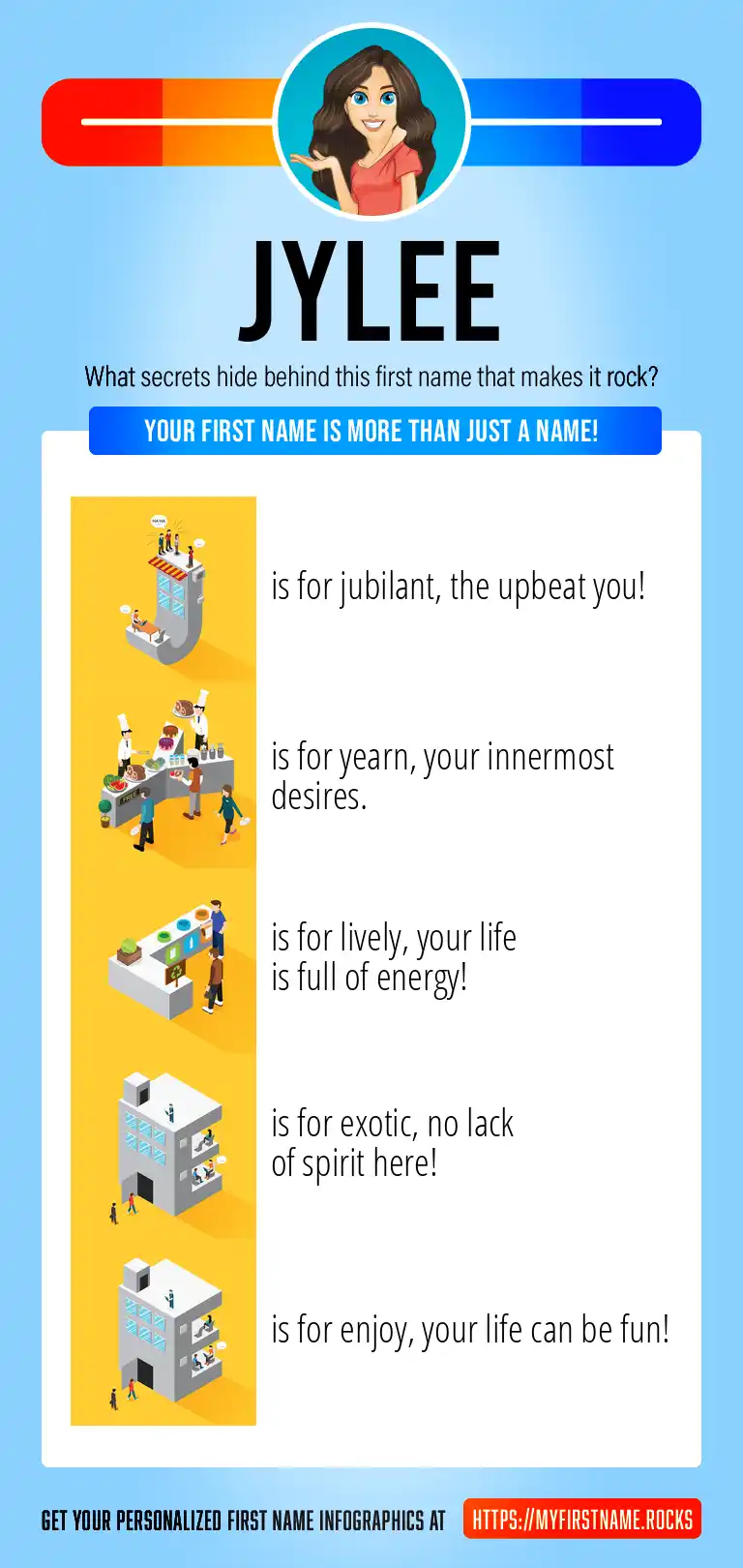 JYLEE

What secrets hide behind this first name that makes it rock?

YOUR FIRST NAME IS MORE THAN JUST A NAME!

HA HA

is for jubilant, the upbeat you!

is for yearn, your innermost desires.

is for lively, your life is full of energy!

is for exotic, no lack of spirit here!

is for enjoy, your life can be fun!

GET YOUR PERSONALIZED FIRST NAME INFOGRAPHICS AT HTTPS://MYFIRSTNAME.ROCKS