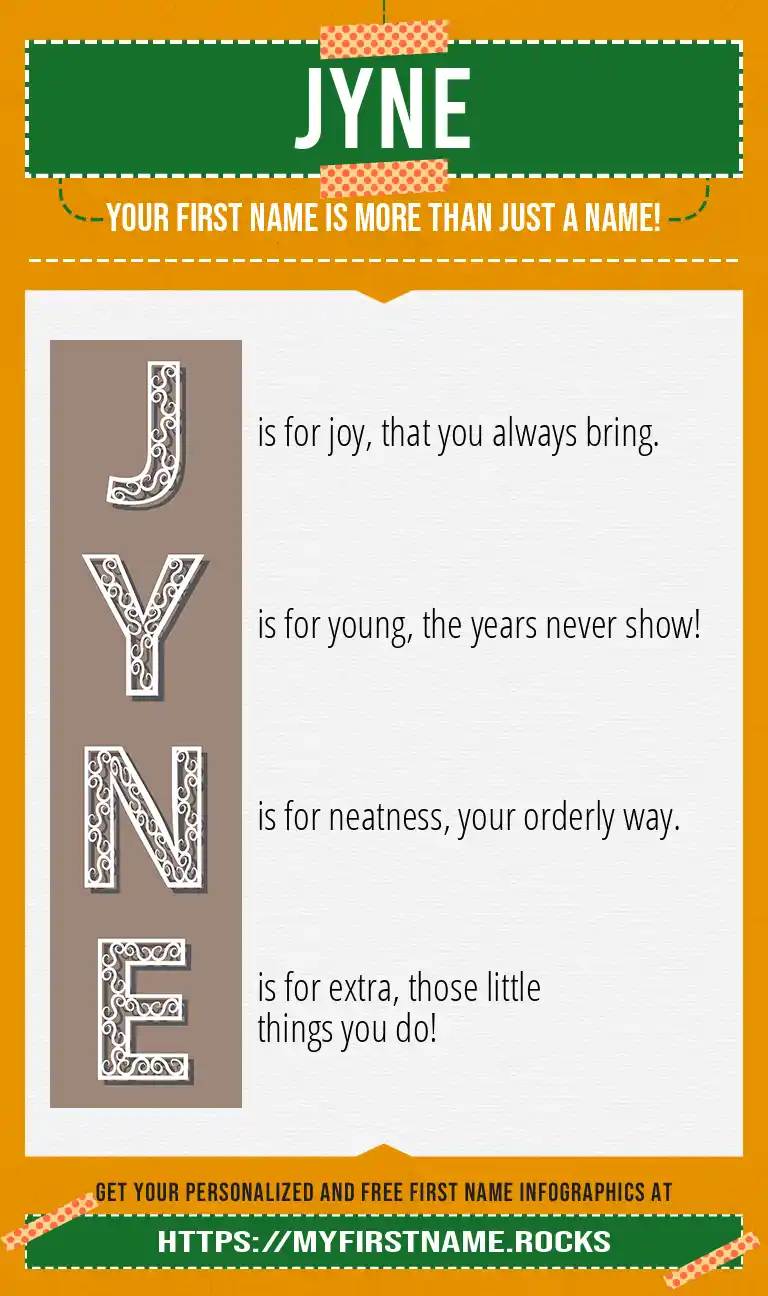 JYNE

YOUR FIRST NAME IS MORE THAN JUST A NAME!

J is for joy, that you always bring.

Y is for young, the years never show!

N is for neatness, your orderly way.

E is for extra, those little things you do!

GET YOUR PERSONALIZED AND FREE FIRST NAME INFOGRAPHICS AT

HTTPS://MYFIRSTNAME.ROCKS