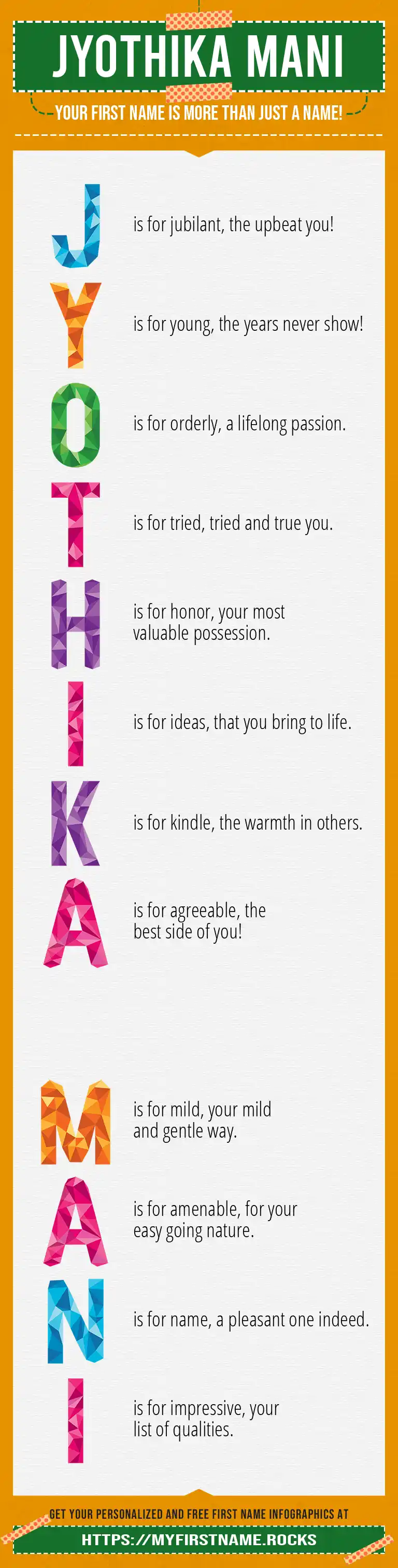 JYOTHIKA MANI

YOUR FIRST NAME IS MORE THAN JUST A NAME!

J is for jubilant, the upbeat you!

Y is for young, the years never show!

O is for orderly, a lifelong passion.

T is for tried, tried and true you.

H is for honor, your most valuable possession.

I is for ideas, that you bring to life.

K is for kindle, the warmth in others.

A is for agreeable, the best side of you!

M is for mild, your mild and gentle way.

A is for amenable, for your easy going nature.

N is for name, a pleasant one indeed.

I is for impressive, your list of qualities.

GET YOUR PERSONALIZED AND FREE FIRST NAME INFOGRAPHICS AT

HTTPS://MYFIRSTNAME.ROCKS