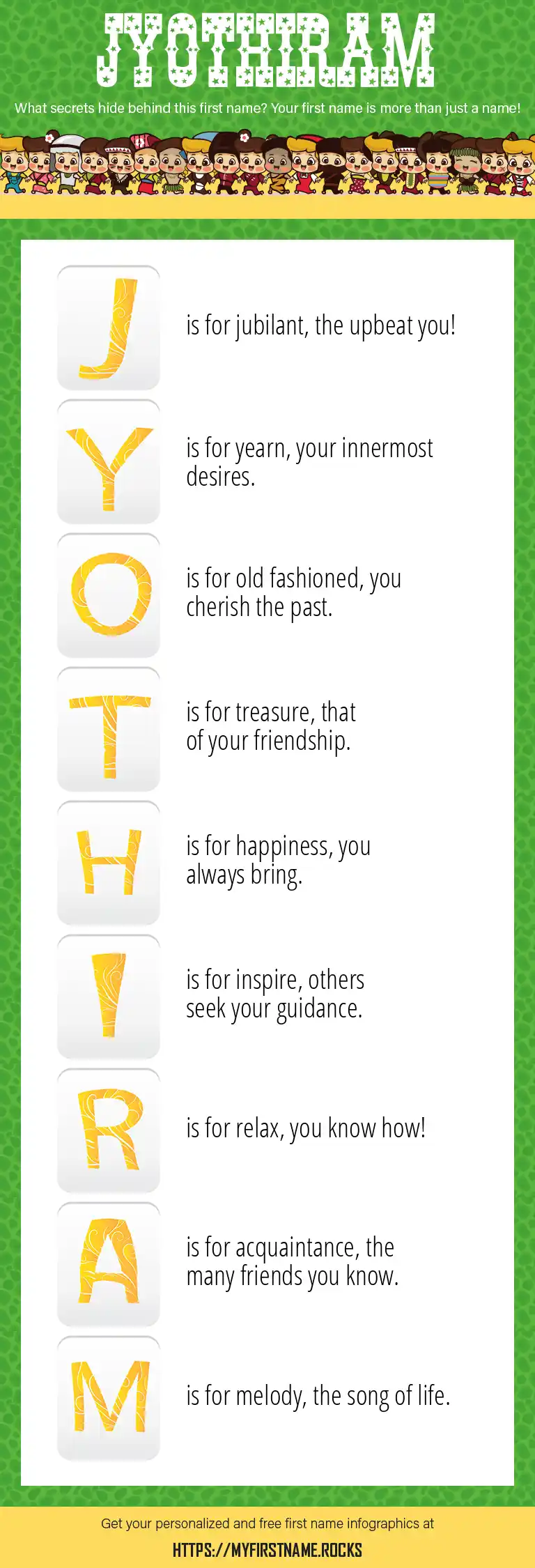 JYOTHIRAM

What secrets hide behind this first name? Your first name is more than just a name!

J is for jubilant, the upbeat you!

Y is for yearn, your innermost desires.

O is for old fashioned, you cherish the past.

T is for treasure, that of your friendship.

H is for happiness, you always bring.

I is for inspire, others seek your guidance.

R is for relax, you know how!

A is for acquaintance, the many friends you know.

M is for melody, the song of life.

Get your personalized and free first name infographics at

HTTPS://MYFIRSTNAME.ROCKS