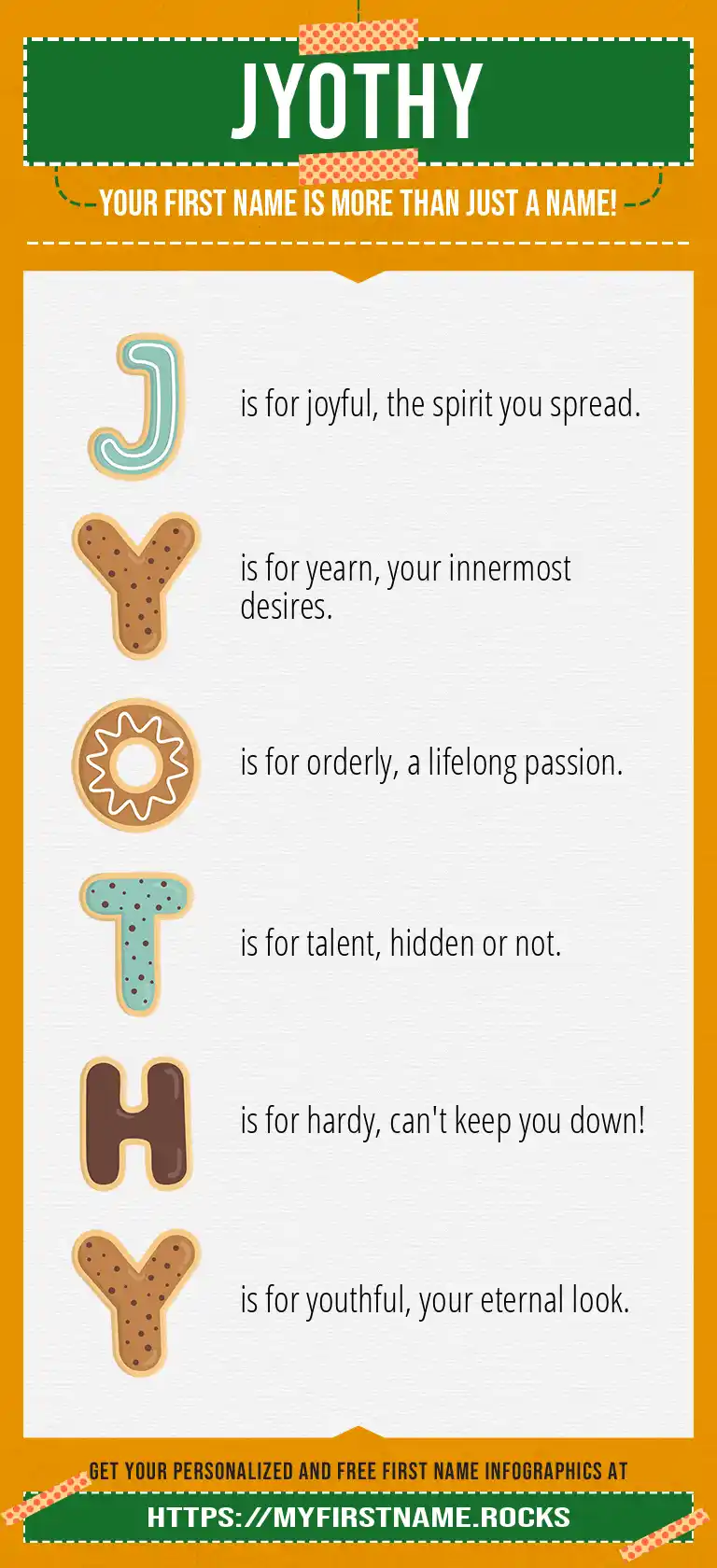 JYOTHY

YOUR FIRST NAME IS MORE THAN JUST A NAME!

J is for joyful, the spirit you spread.

Y is for yearn, your innermost desires.

O is for orderly, a lifelong passion.

T is for talent, hidden or not.

H is for hardy, can't keep you down!

Y is for youthful, your eternal look.

GET YOUR PERSONALIZED AND FREE FIRST NAME INFOGRAPHICS AT

HTTPS://MYFIRSTNAME.ROCKS