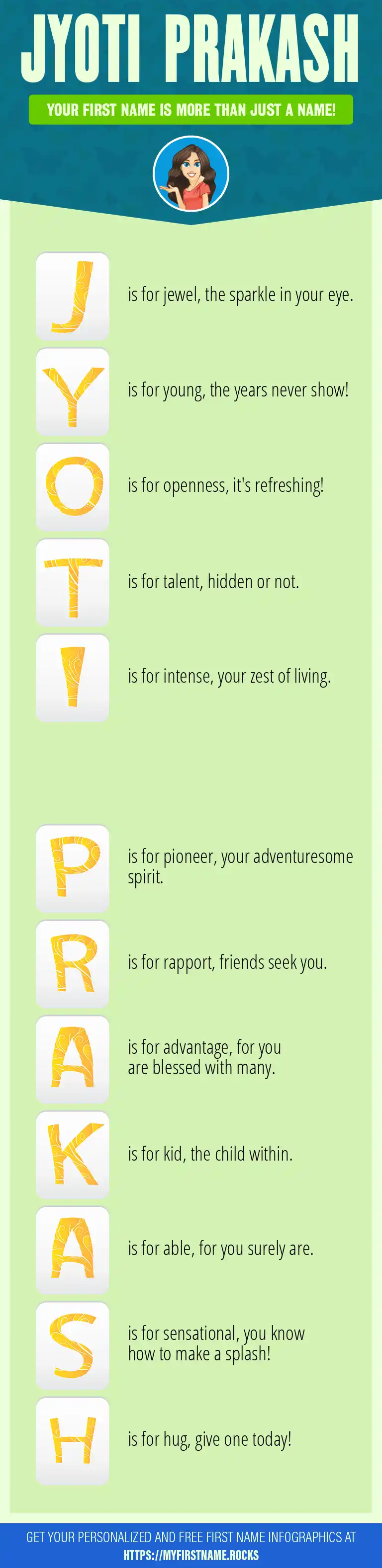 JYOTI PRAKASH

YOUR FIRST NAME IS MORE THAN JUST A NAME!

J is for jewel, the sparkle in your eye.

Y is for young, the years never show!

O is for openness, it's refreshing!

T is for talent, hidden or not.

I is for intense, your zest of living.

P is for pioneer, your adventuresome spirit.

R is for rapport, friends seek you.

A is for advantage, for you are blessed with many.

K is for kid, the child within.

A is for able, for you surely are.

S is for sensational, you know how to make a splash!

H is for hug, give one today!

GET YOUR PERSONALIZED AND FREE FIRST NAME INFOGRAPHICS AT HTTPS://MYFIRSTNAME.ROCKS