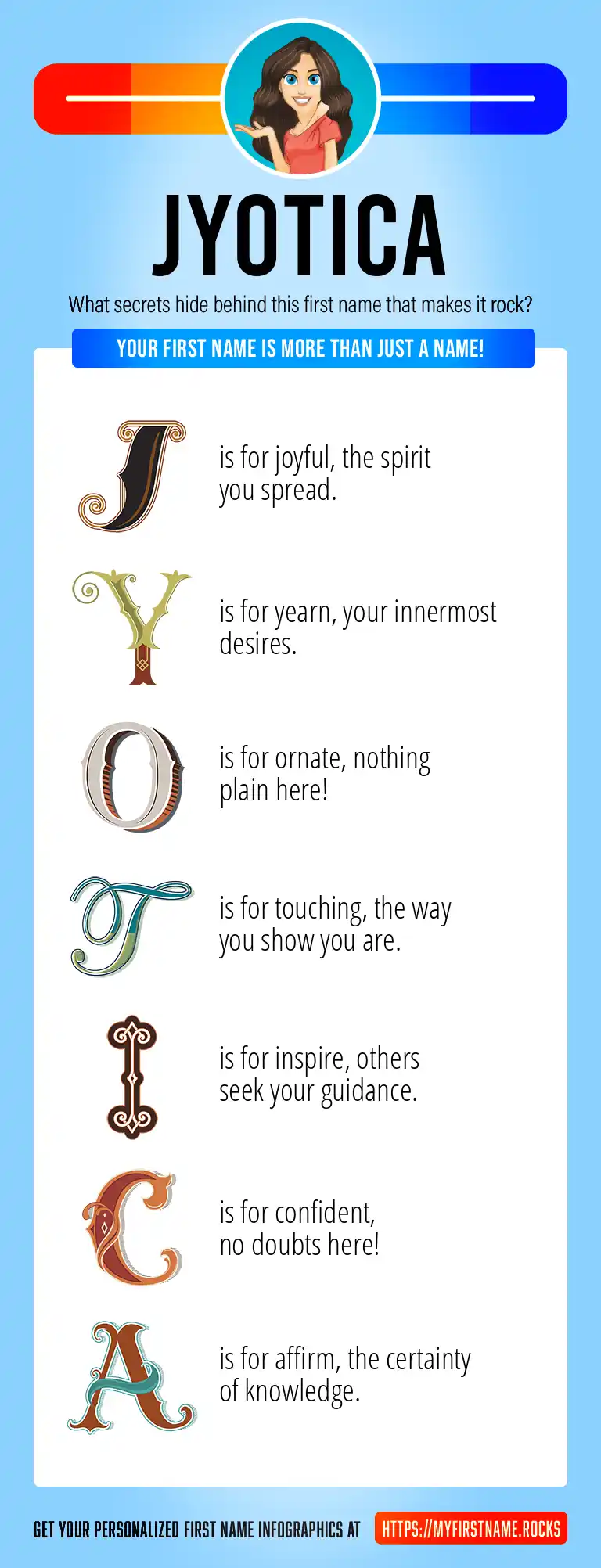 JYOTICA

What secrets hide behind this first name that makes it rock?

YOUR FIRST NAME IS MORE THAN JUST A NAME!

J is for joyful, the spirit you spread.

Y is for yearn, your innermost desires.

O is for ornate, nothing plain here!

T is for touching, the way you show you are.

I is for inspire, others seek your guidance.

C is for confident, no doubts here!

A is for affirm, the certainty of knowledge.

GET YOUR PERSONALIZED FIRST NAME INFOGRAPHICS AT HTTPS://MYFIRSTNAME.ROCKS