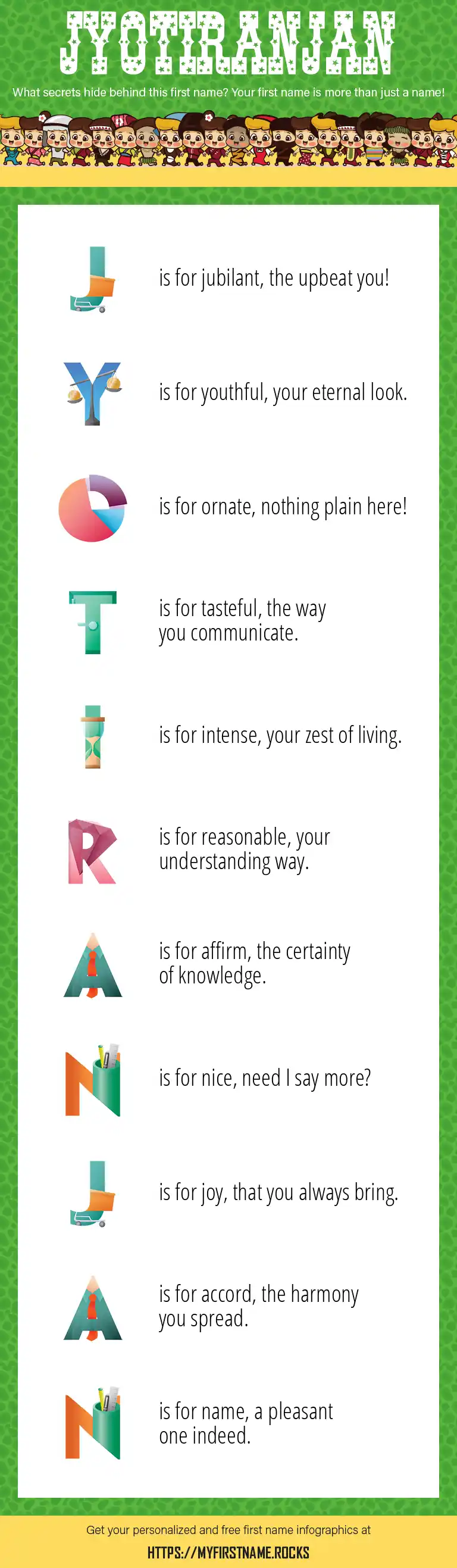 JYOTIRANJAN

What secrets hide behind this first name? Your first name is more than just a name!

J is for jubilant, the upbeat you!

Y is for youthful, your eternal look.

O is for ornate, nothing plain here!

T is for tasteful, the way you communicate.

I is for intense, your zest of living.

R is for reasonable, your understanding way.

A is for affirm, the certainty of knowledge.

N is for nice, need I say more?

J is for joy, that you always bring.

A is for accord, the harmony you spread.

N is for name, a pleasant one indeed.

Get your personalized and free first name infographics at

HTTPS://MYFIRSTNAME.ROCKS