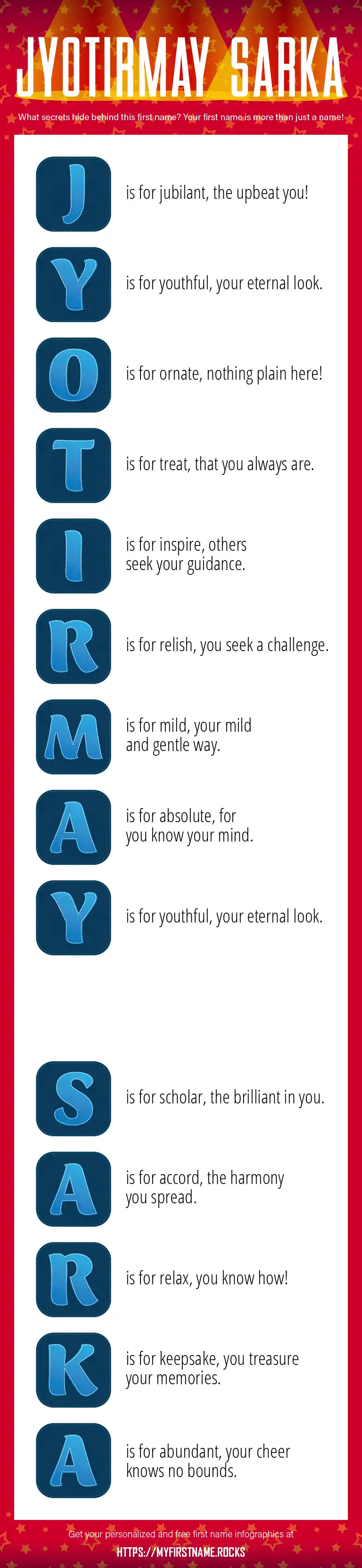 JYOTIRMAY SARKA

What secrets hide behind this first name? Your first name is more than just a name!

J is for jubilant, the upbeat you!

Y is for youthful, your eternal look.

O is for ornate, nothing plain here!

T is for treat, that you always are.

I is for inspire, others seek your guidance.

R is for relish, you seek a challenge.

M is for mild, your mild and gentle way.

A is for absolute, for you know your mind.

Y is for youthful, your eternal look.

S is for scholar, the brilliant in you.

A is for accord, the harmony you spread.

R is for relax, you know how!

K is for keepsake, you treasure your memories.

A is for abundant, your cheer knows no bounds.

Get your personalized and free first name infographics at

HTTPS://MYFIRSTNAME.ROCKS