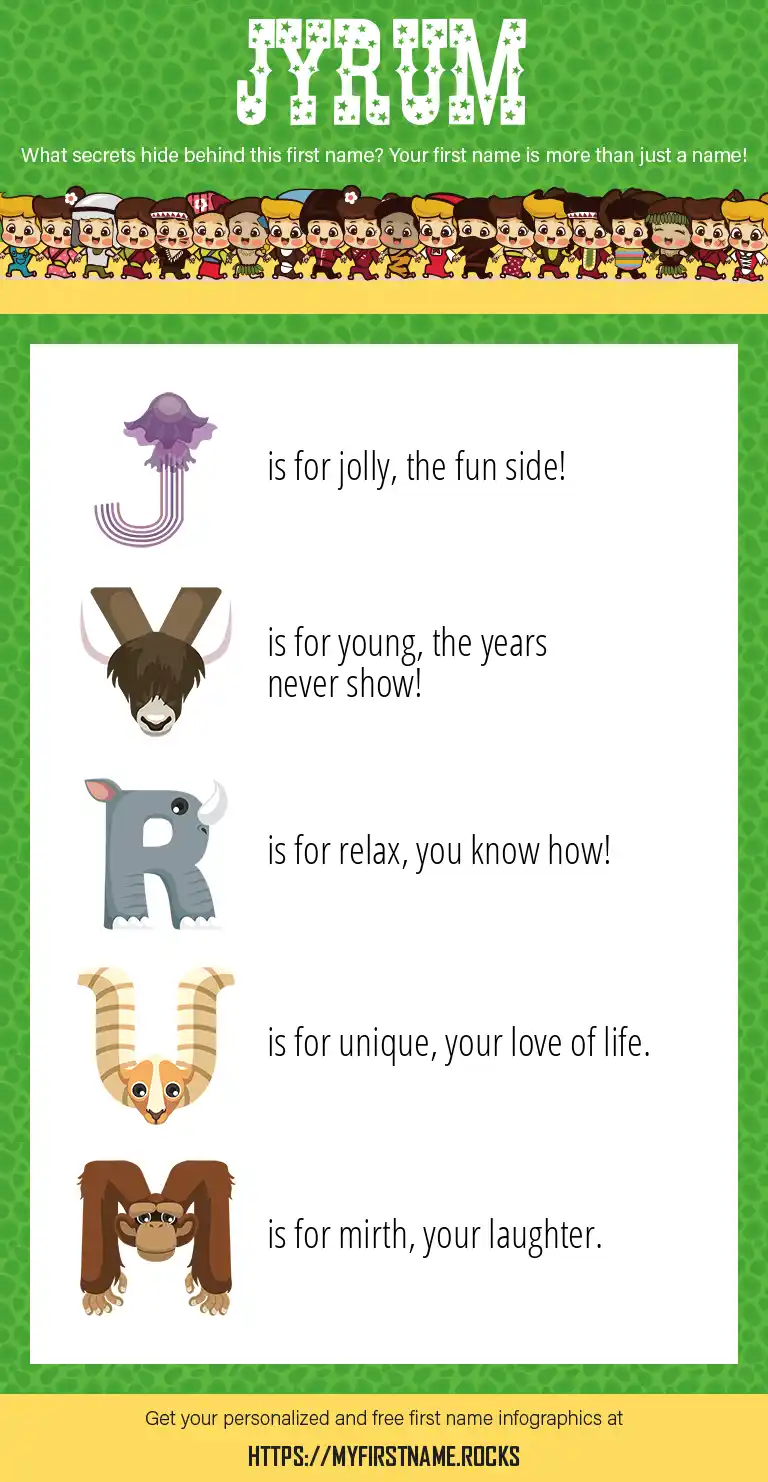 JYRUM

What secrets hide behind this first name? Your first name is more than just a name!

J is for jolly, the fun side!

Y is for young, the years never show!

R is for relax, you know how!

U is for unique, your love of life.

M is for mirth, your laughter.

Get your personalized and free first name infographics at

HTTPS://MYFIRSTNAME.ROCKS