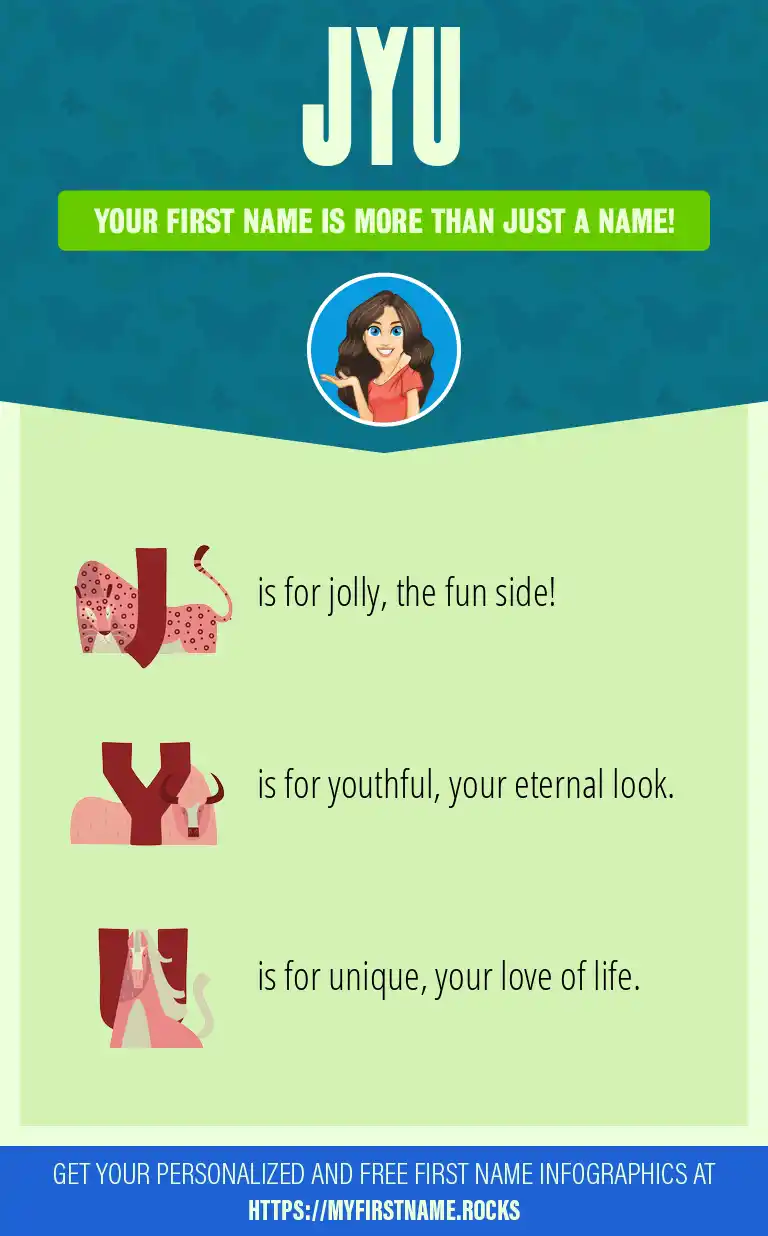 JYU

YOUR FIRST NAME IS MORE THAN JUST A NAME!

J is for jolly, the fun side!

Y is for youthful, your eternal look.

U is for unique, your love of life.

GET YOUR PERSONALIZED AND FREE FIRST NAME INFOGRAPHICS AT HTTPS://MYFIRSTNAME.ROCKS