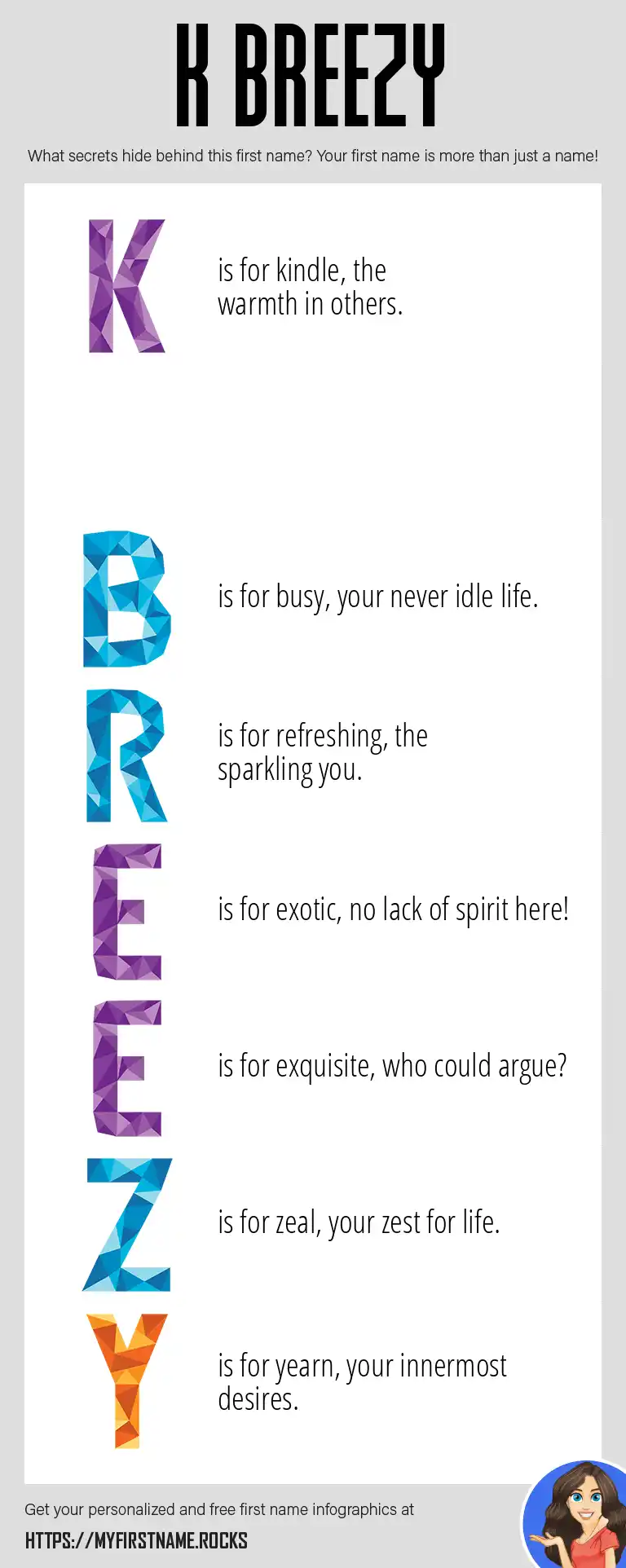 K BREEZY

What secrets hide behind this first name? Your first name is more than just a name!

K is for kindle, the warmth in others.

B is for busy, your never idle life.

R is for refreshing, the sparkling you.

E is for exotic, no lack of spirit here!

E is for exquisite, who could argue?

Z is for zeal, your zest for life.

Y is for yearn, your innermost desires.

Get your personalized and free first name infographics at

HTTPS://MYFIRSTNAME.ROCKS