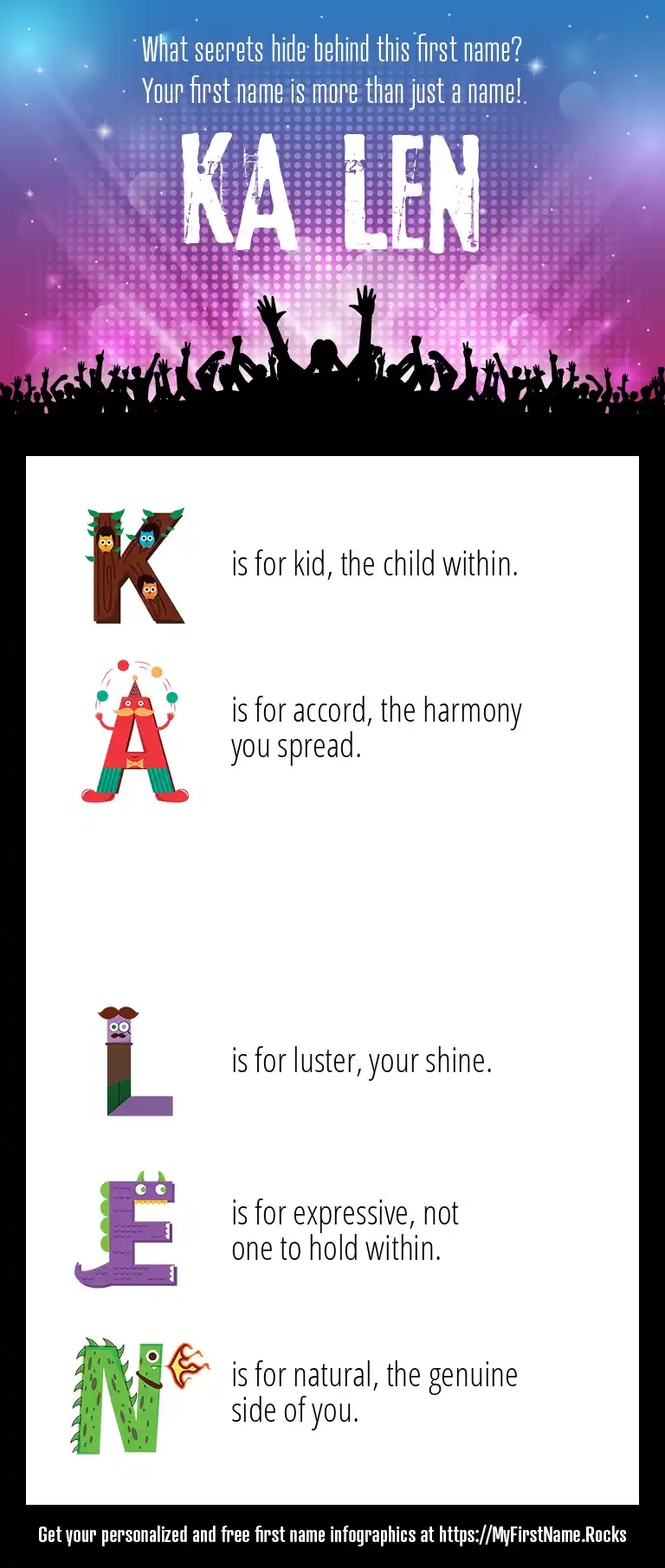 What secrets hide behind this first name?
Your first name is more than just a name!

KA LEN

K is for kid, the child within.

A is for accord, the harmony you spread.

L is for luster, your shine.

E is for expressive, not one to hold within.

N is for natural, the genuine side of you.

Get your personalized and free first name infographics at https://MyFirstName.Rocks