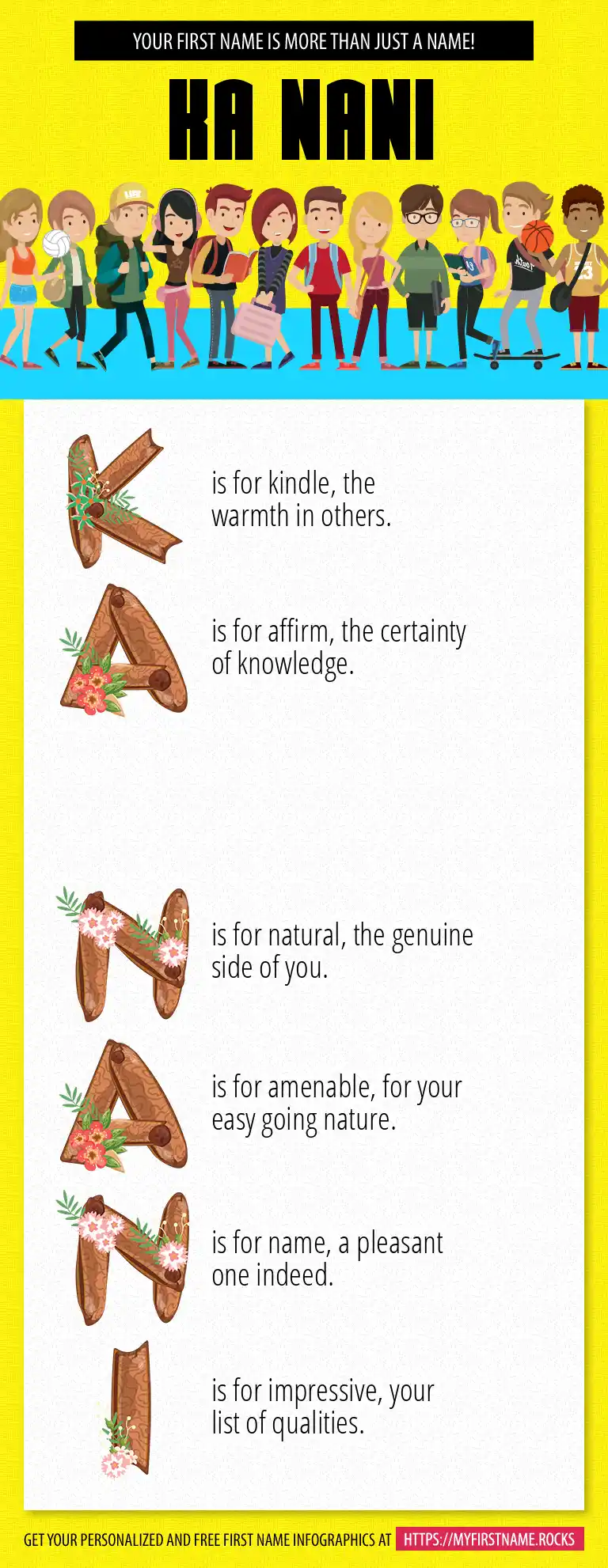 YOUR FIRST NAME IS MORE THAN JUST A NAME!

KA NANI

K is for kindle, the warmth in others.

A is for affirm, the certainty of knowledge.

N is for natural, the genuine side of you.

A is for amenable, for your easy going nature.

N is for name, a pleasant one indeed.

I is for impressive, your list of qualities.

GET YOUR PERSONALIZED AND FREE FIRST NAME INFOGRAPHICS AT HTTPS://MYFIRSTNAME.ROCKS