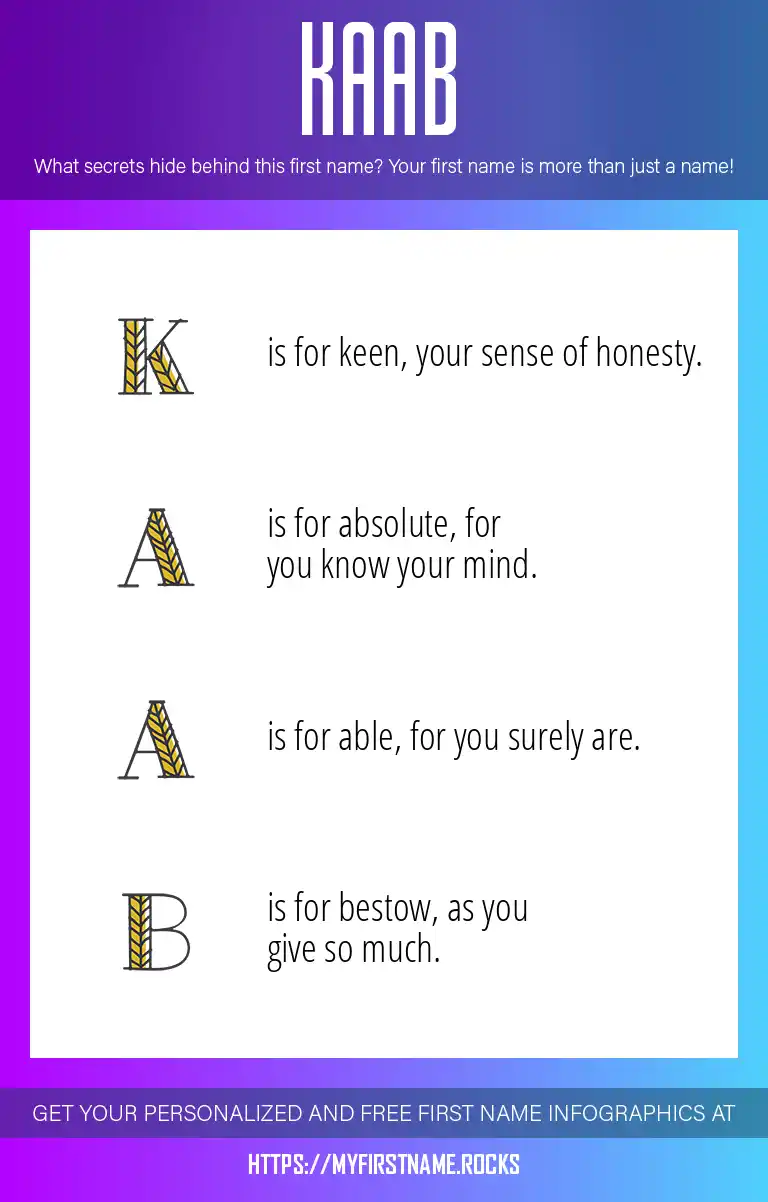 KAAB

What secrets hide behind this first name? Your first name is more than just a name!

K is for keen, your sense of honesty.

A is for absolute, for you know your mind.

A is for able, for you surely are.

B is for bestow, as you give so much.

GET YOUR PERSONALIZED AND FREE FIRST NAME INFOGRAPHICS AT

HTTPS://MYFIRSTNAME.ROCKS