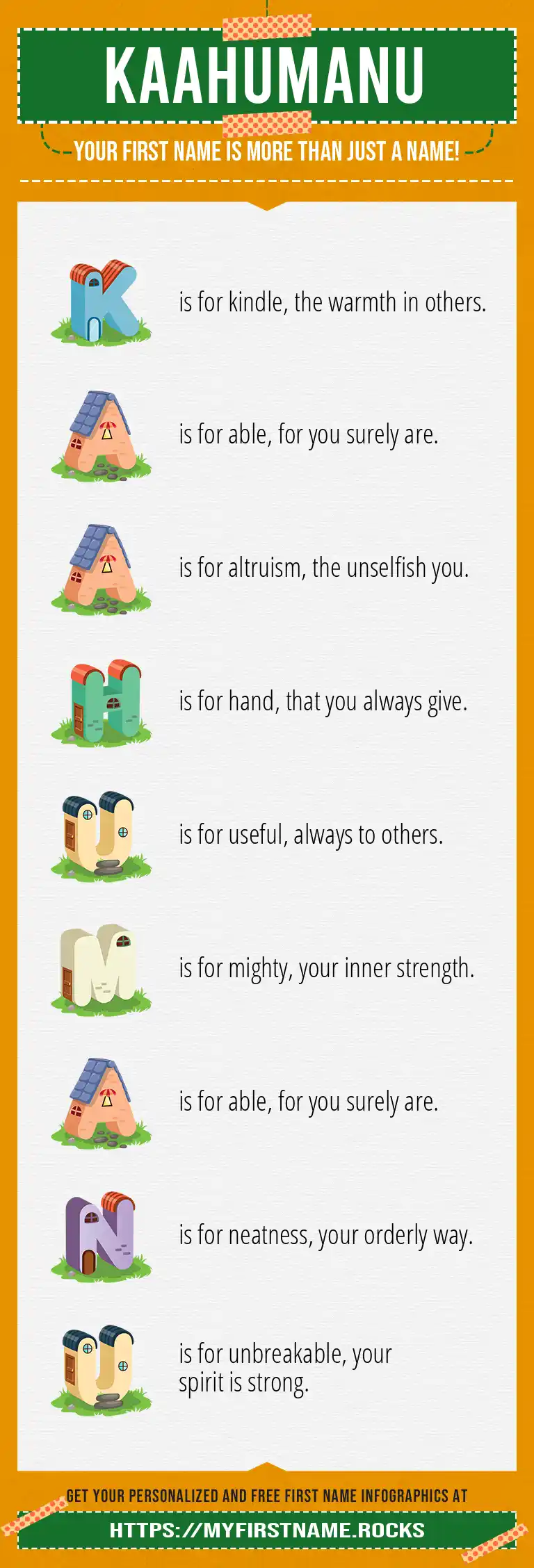 KAAHUMANU

YOUR FIRST NAME IS MORE THAN JUST A NAME!

K is for kindle, the warmth in others.

A is for able, for you surely are.

A is for altruism, the unselfish you.

H is for hand, that you always give.

U is for useful, always to others.

M is for mighty, your inner strength.

A is for able, for you surely are.

N is for neatness, your orderly way.

U is for unbreakable, your spirit is strong.

GET YOUR PERSONALIZED AND FREE FIRST NAME INFOGRAPHICS AT

HTTPS://MYFIRSTNAME.ROCKS