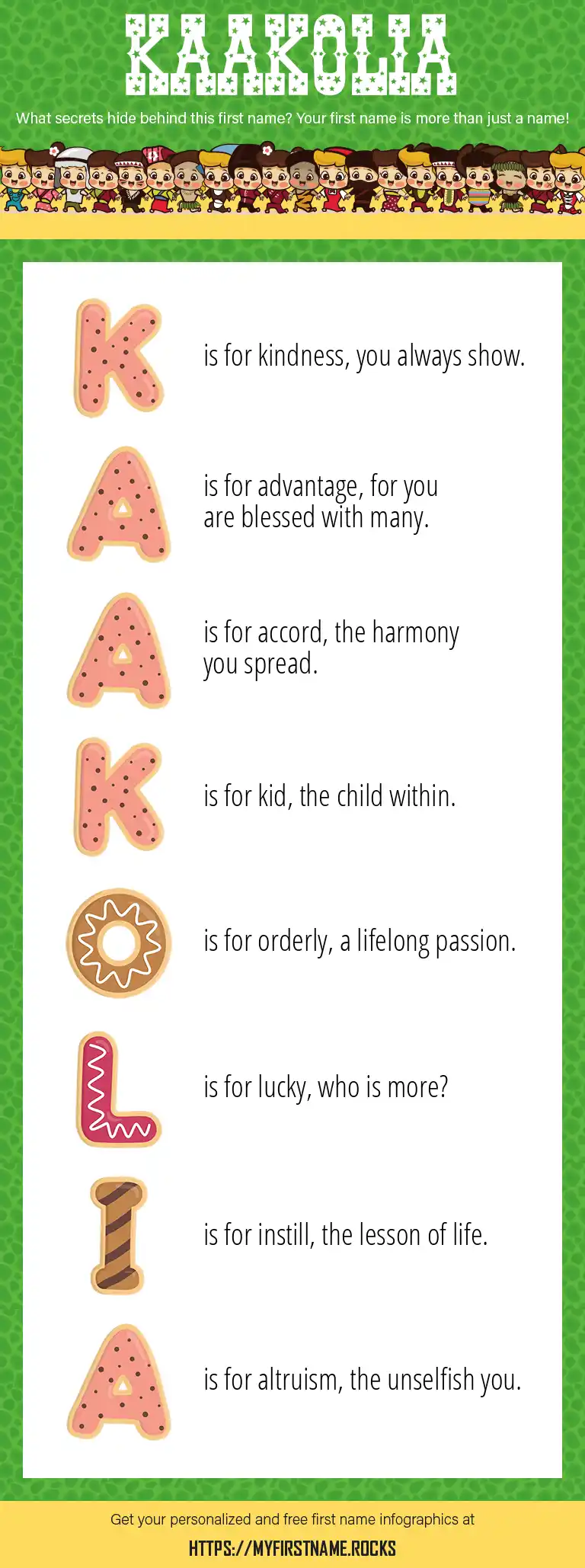 KAAKOLIA

What secrets hide behind this first name? Your first name is more than just a name!

K is for kindness, you always show.

A is for advantage, for you are blessed with many.

A is for accord, the harmony you spread.

K is for kid, the child within.

O is for orderly, a lifelong passion.

L is for lucky, who is more?

I is for instill, the lesson of life.

A is for altruism, the unselfish you.

Get your personalized and free first name infographics at

HTTPS://MYFIRSTNAME.ROCKS