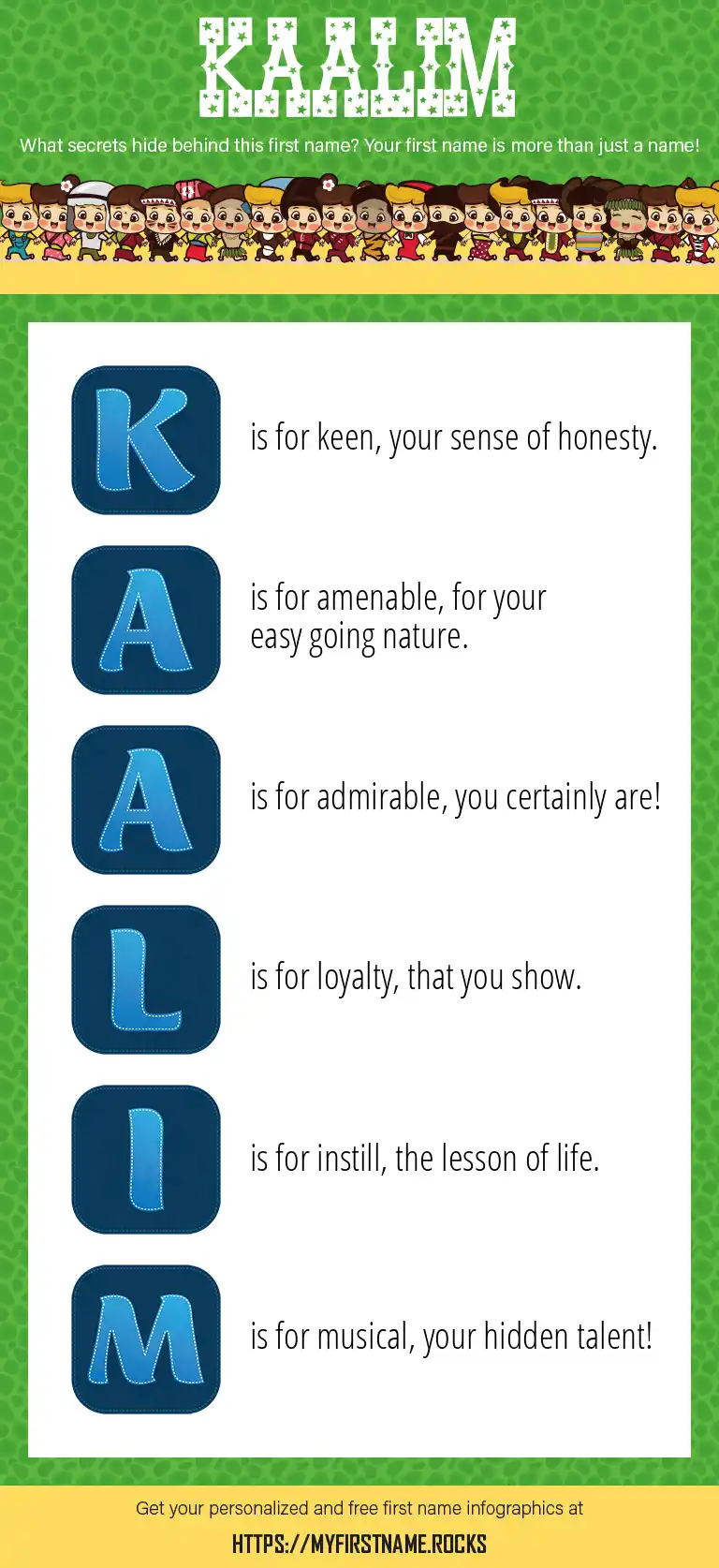 KAALIM

What secrets hide behind this first name? Your first name is more than just a name!

K is for keen, your sense of honesty.

A is for amenable, for your easy going nature.

A is for admirable, you certainly are!

L is for loyalty, that you show.

I is for instill, the lesson of life.

M is for musical, your hidden talent!

Get your personalized and free first name infographics at

HTTPS://MYFIRSTNAME.ROCKS