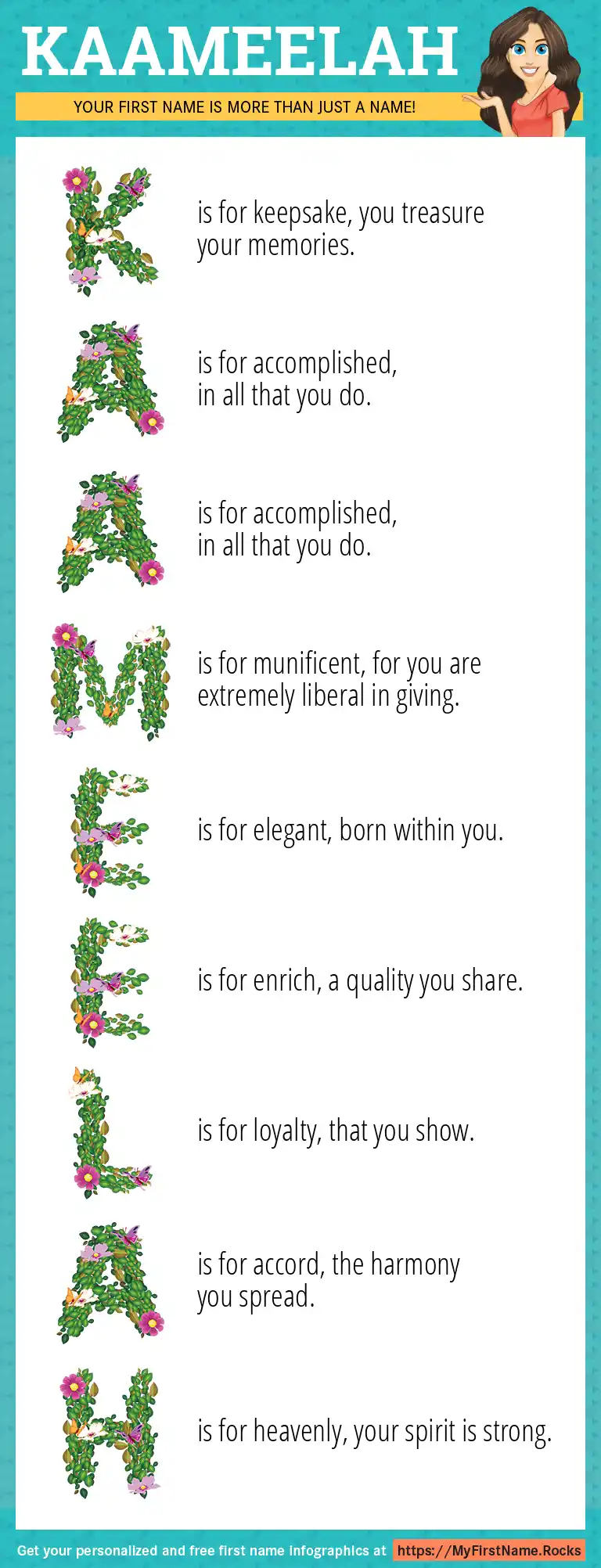 KAAMEELAH

YOUR FIRST NAME IS MORE THAN JUST A NAME!

K is for keepsake, you treasure your memories.

A is for accomplished, in all that you do.

A is for accomplished, in all that you do.

M is for munificent, for you are extremely liberal in giving.

E is for elegant, born within you.

E is for enrich, a quality you share.

L is for loyalty, that you show.

A is for accord, the harmony you spread.

H is for heavenly, your spirit is strong.

Get your personalized and free first name infographics at https://MyFirstName.Rocks