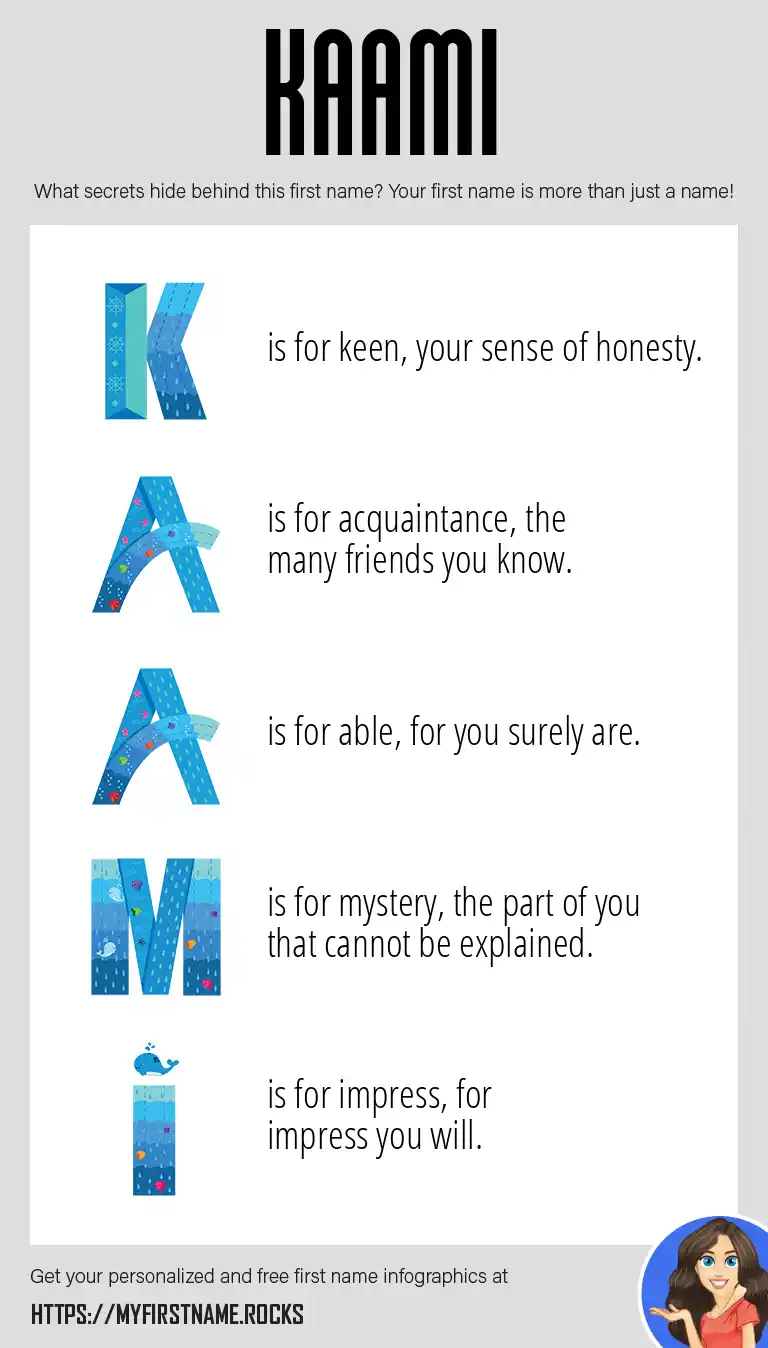 KAAMI

What secrets hide behind this first name? Your first name is more than just a name!

K is for keen, your sense of honesty.

A is for acquaintance, the many friends you know.

A is for able, for you surely are.

M is for mystery, the part of you that cannot be explained.

I is for impress, for impress you will.

Get your personalized and free first name infographics at

HTTPS://MYFIRSTNAME.ROCKS