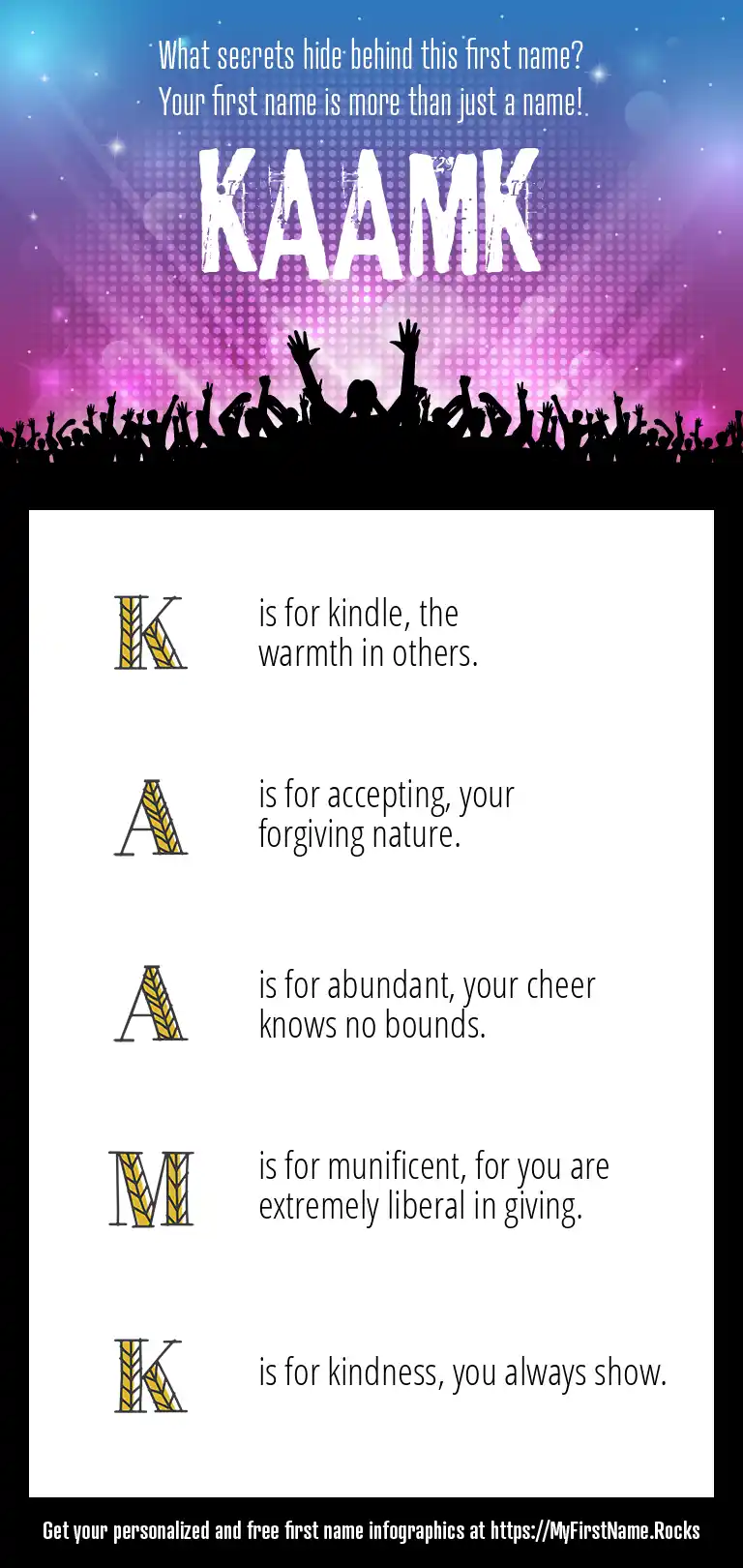 What secrets hide behind this first name?
Your first name is more than just a name!

KAAMK

K is for kindle, the warmth in others.

A is for accepting, your forgiving nature.

A is for abundant, your cheer knows no bounds.

M is for munificent, for you are extremely liberal in giving.

K is for kindness, you always show.

Get your personalized and free first name infographics at https://MyFirstName.Rocks