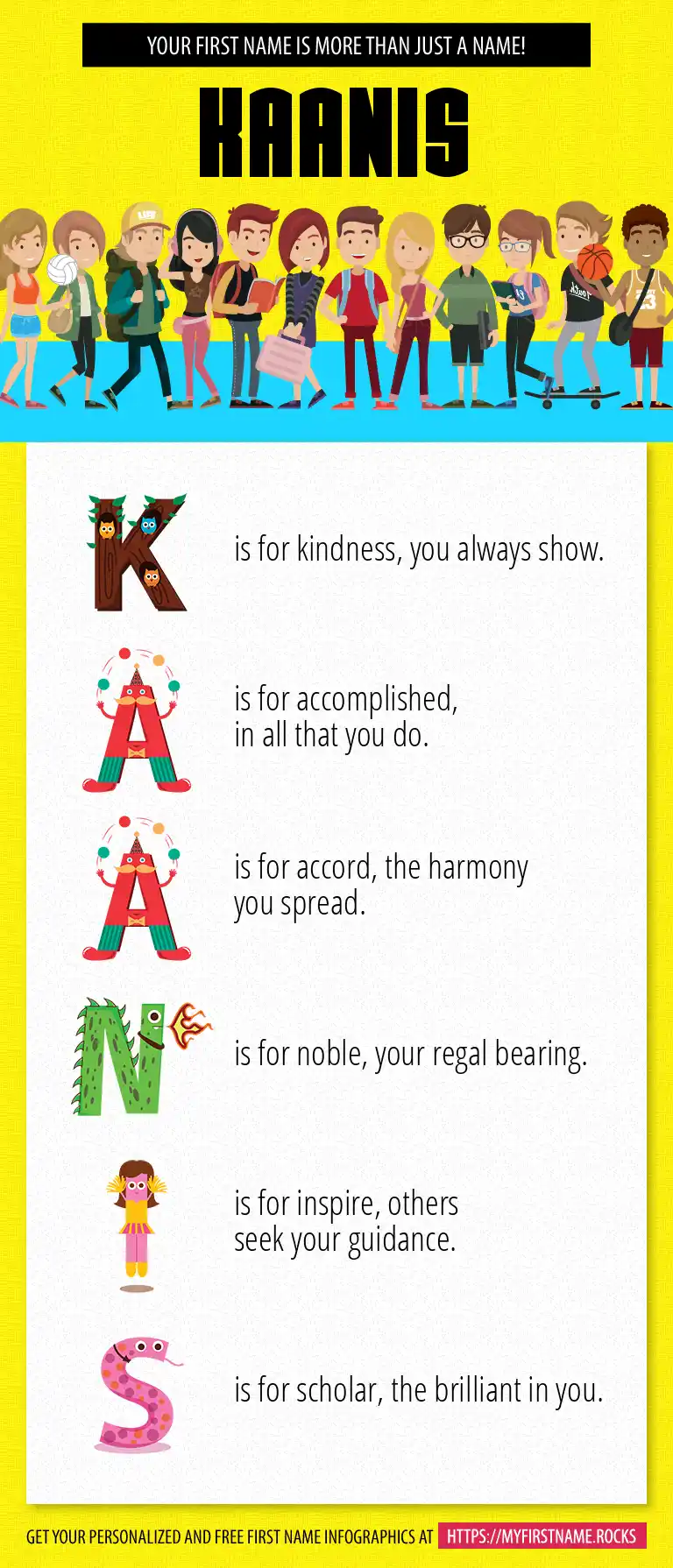 YOUR FIRST NAME IS MORE THAN JUST A NAME!

KAANIS

K is for kindness, you always show.

A is for accomplished, in all that you do.

A is for accord, the harmony you spread.

N is for noble, your regal bearing.

I is for inspire, others seek your guidance.

S is for scholar, the brilliant in you.

GET YOUR PERSONALIZED AND FREE FIRST NAME INFOGRAPHICS AT HTTPS://MYFIRSTNAME.ROCKS