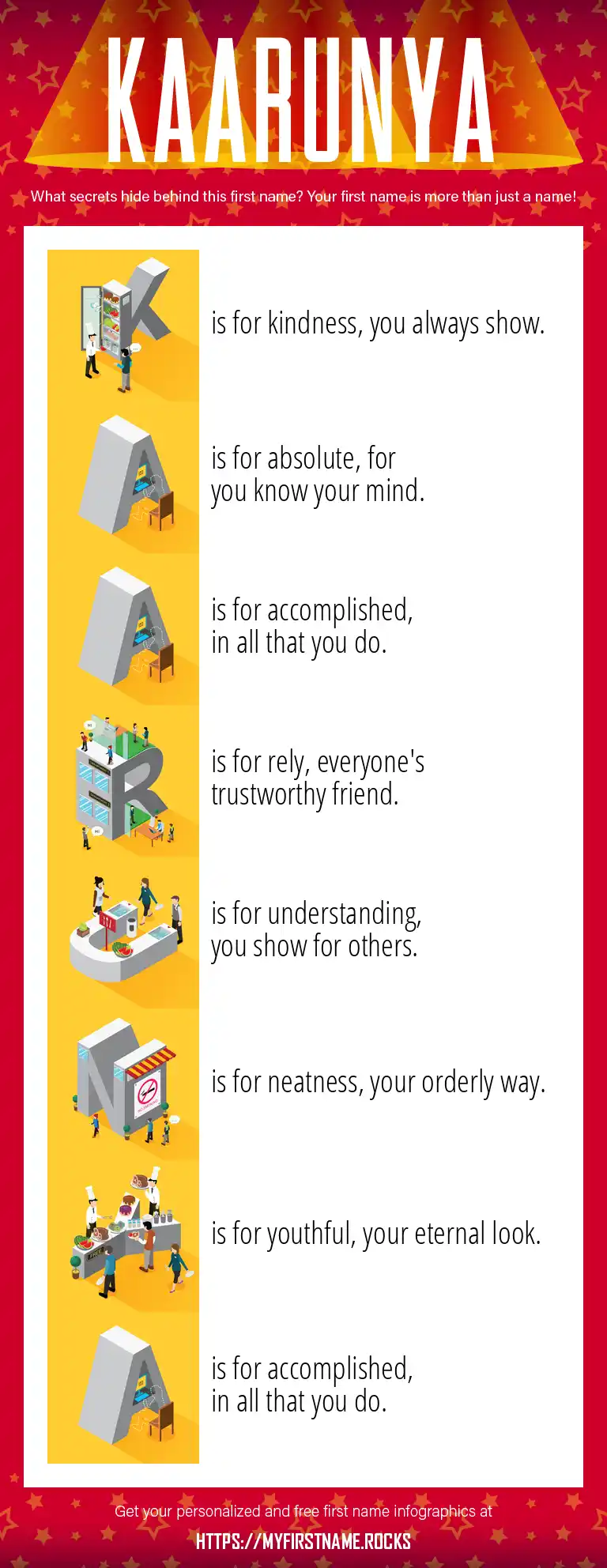 KAARUNYA

What secrets hide behind this first name? Your first name is more than just a name!

K is for kindness, you always show.

A is for absolute, for you know your mind.

A is for accomplished, in all that you do.

R is for rely, everyone's trustworthy friend.

U is for understanding, you show for others.

N is for neatness, your orderly way.

Y is for youthful, your eternal look.

A is for accomplished, in all that you do.

Get your personalized and free first name infographics at

HTTPS://MYFIRSTNAME.ROCKS