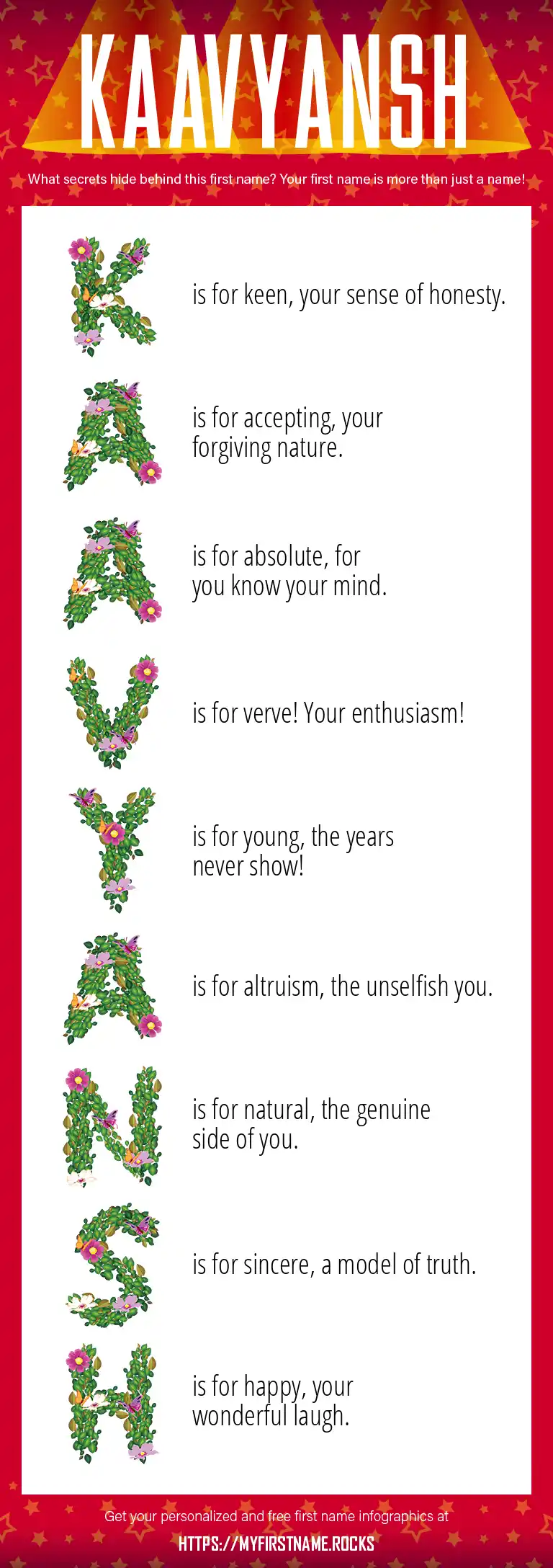 KAAVYANSH

What secrets hide behind this first name? Your first name is more than just a name!

K is for keen, your sense of honesty.

A is for accepting, your forgiving nature.

A is for absolute, for you know your mind.

V is for verve! Your enthusiasm!

Y is for young, the years never show!

A is for altruism, the unselfish you.

N is for natural, the genuine side of you.

S is for sincere, a model of truth.

H is for happy, your wonderful laugh.

Get your personalized and free first name infographics at

HTTPS://MYFIRSTNAME.ROCKS