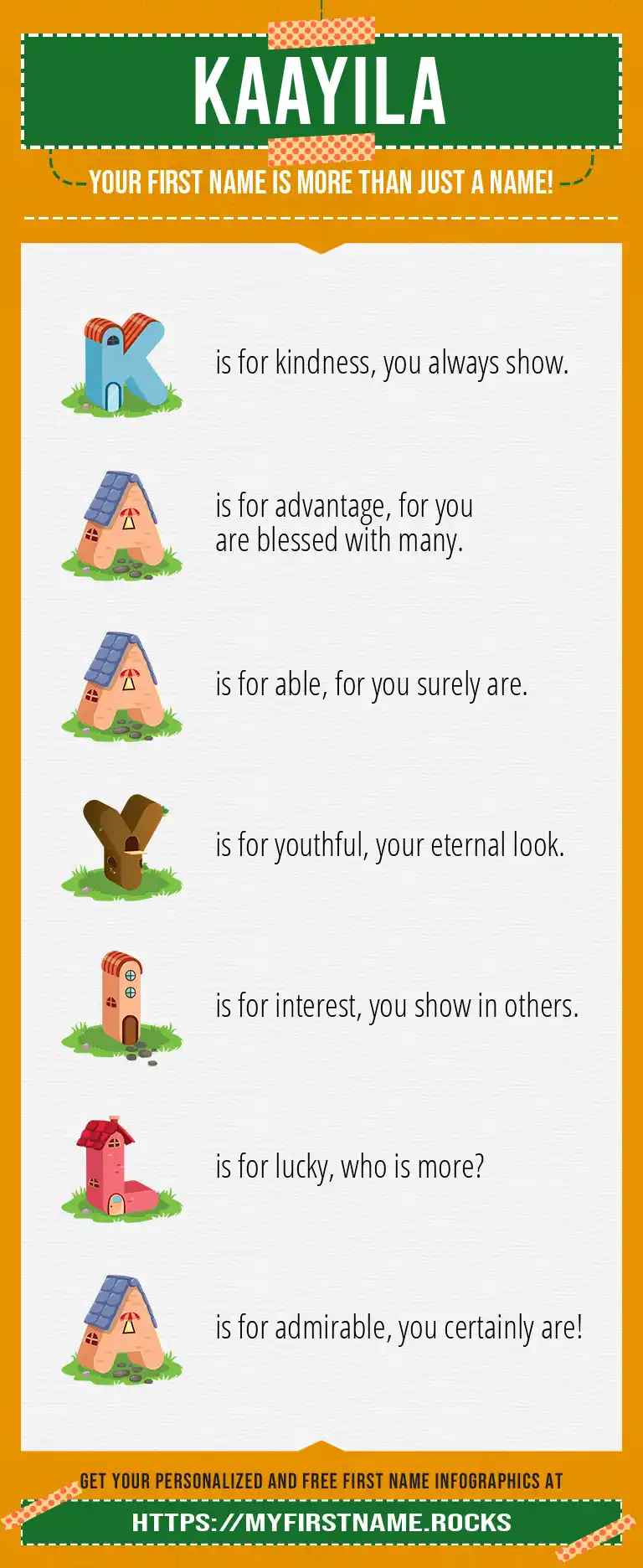 KAAYILA

YOUR FIRST NAME IS MORE THAN JUST A NAME!

K is for kindness, you always show.

A is for advantage, for you are blessed with many.

A is for able, for you surely are.

Y is for youthful, your eternal look.

I is for interest, you show in others.

L is for lucky, who is more?

A is for admirable, you certainly are!

GET YOUR PERSONALIZED AND FREE FIRST NAME INFOGRAPHICS AT

HTTPS://MYFIRSTNAME.ROCKS