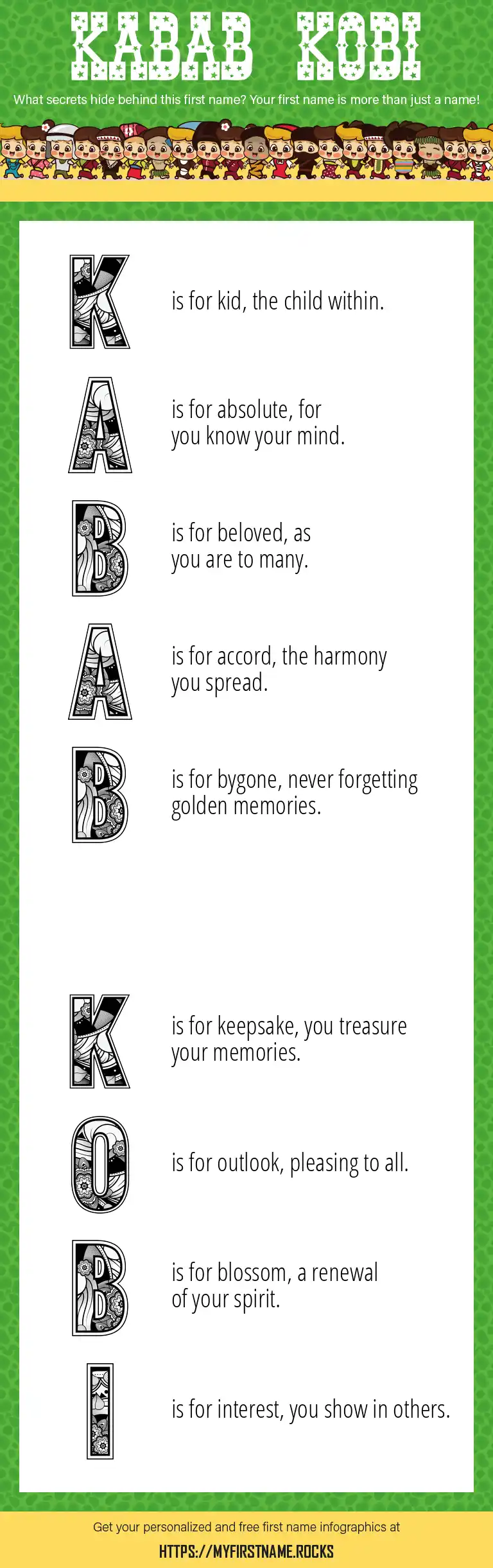 KABAB KOBI

What secrets hide behind this first name? Your first name is more than just a name!

K is for kid, the child within.

A is for absolute, for you know your mind.

B is for beloved, as you are to many.

A is for accord, the harmony you spread.

B is for bygone, never forgetting golden memories.

K is for keepsake, you treasure your memories.

O is for outlook, pleasing to all.

B is for blossom, a renewal of your spirit.

I is for interest, you show in others.

Get your personalized and free first name infographics at

HTTPS://MYFIRSTNAME.ROCKS