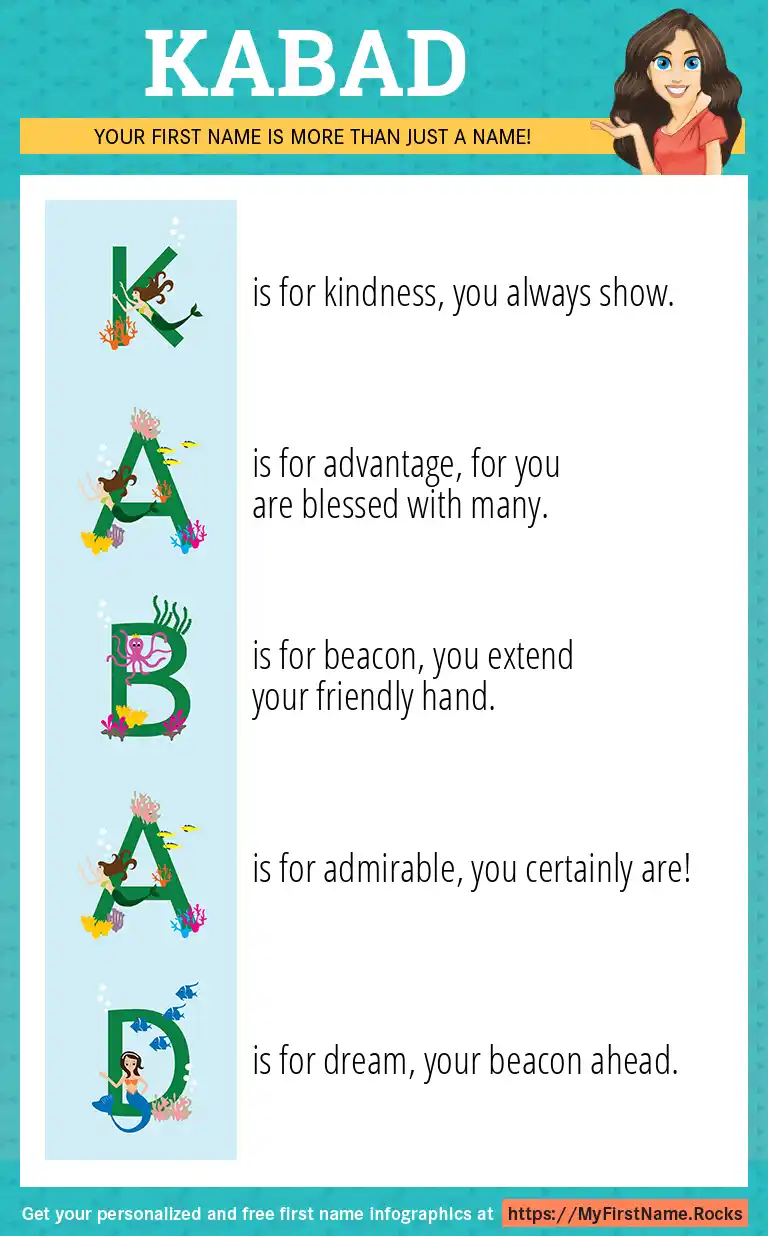 KABAD

YOUR FIRST NAME IS MORE THAN JUST A NAME!

K is for kindness, you always show.

A is for advantage, for you are blessed with many.

B is for beacon, you extend your friendly hand.

A is for admirable, you certainly are!

D is for dream, your beacon ahead.

Get your personalized and free first name infographics at https://MyFirstName.Rocks