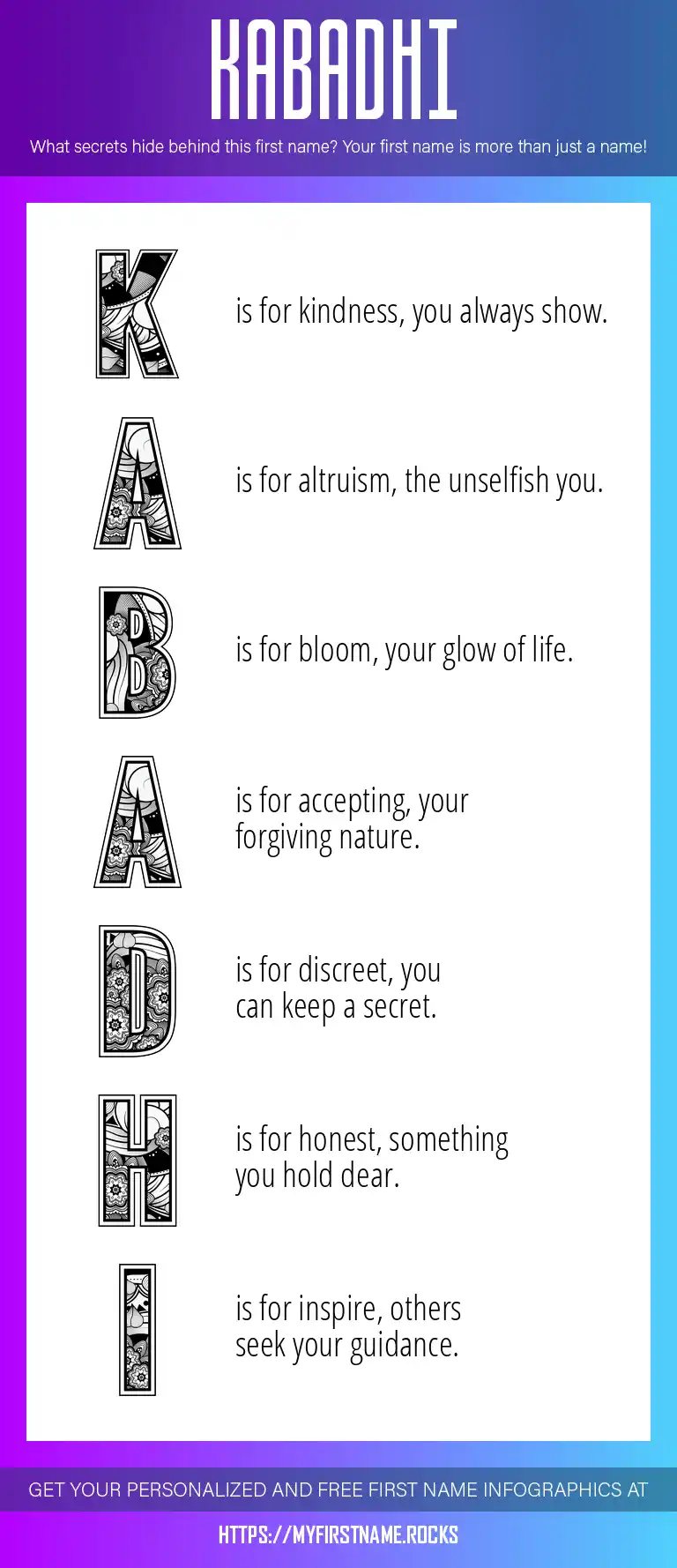 KABADHI

What secrets hide behind this first name? Your first name is more than just a name!

K is for kindness, you always show.

A is for altruism, the unselfish you.

B is for bloom, your glow of life.

A is for accepting, your forgiving nature.

D is for discreet, you can keep a secret.

H is for honest, something you hold dear.

I is for inspire, others seek your guidance.

GET YOUR PERSONALIZED AND FREE FIRST NAME INFOGRAPHICS AT

HTTPS://MYFIRSTNAME.ROCKS