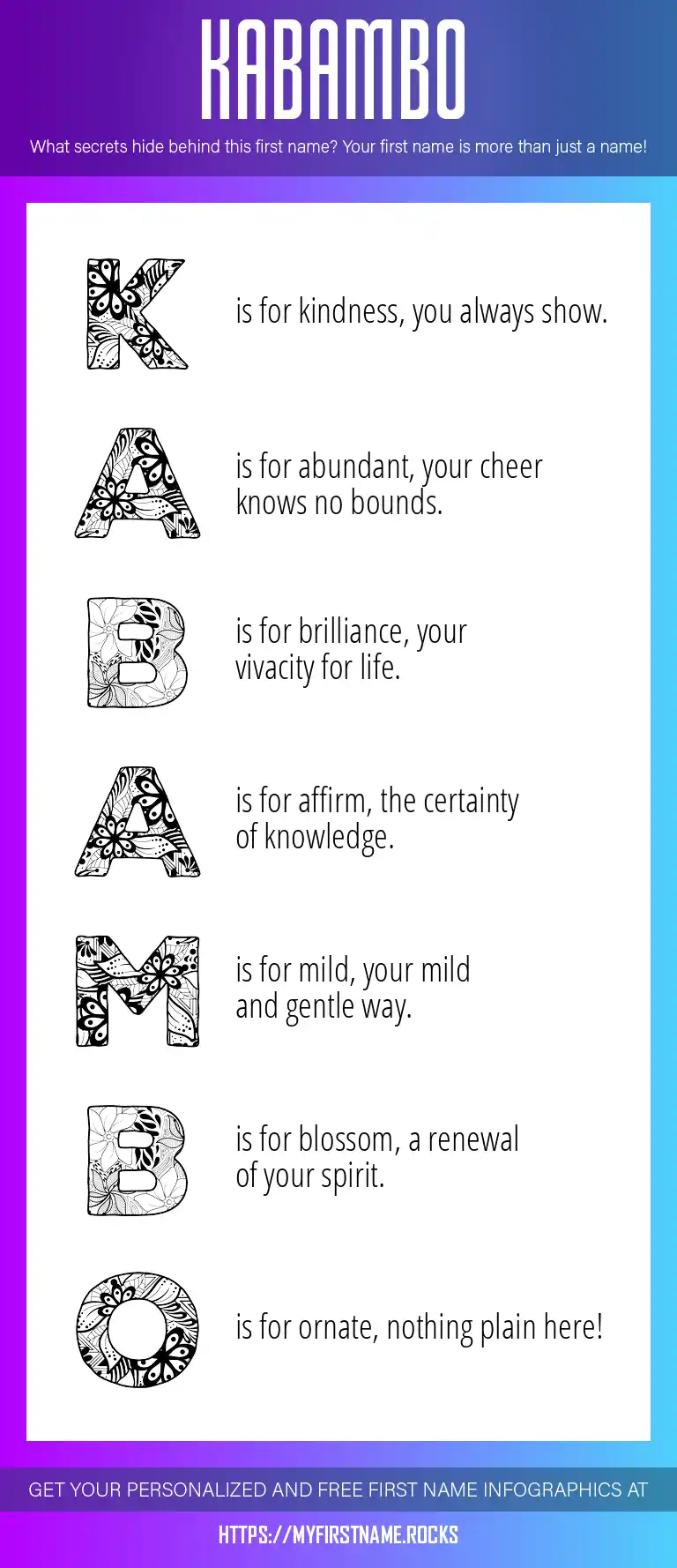 KABAMBO

What secrets hide behind this first name? Your first name is more than just a name!

K is for kindness, you always show.

A is for abundant, your cheer knows no bounds.

B is for brilliance, your vivacity for life.

A is for affirm, the certainty of knowledge.

M is for mild, your mild and gentle way.

B is for blossom, a renewal of your spirit.

O is for ornate, nothing plain here!

GET YOUR PERSONALIZED AND FREE FIRST NAME INFOGRAPHICS AT

HTTPS://MYFIRSTNAME.ROCKS