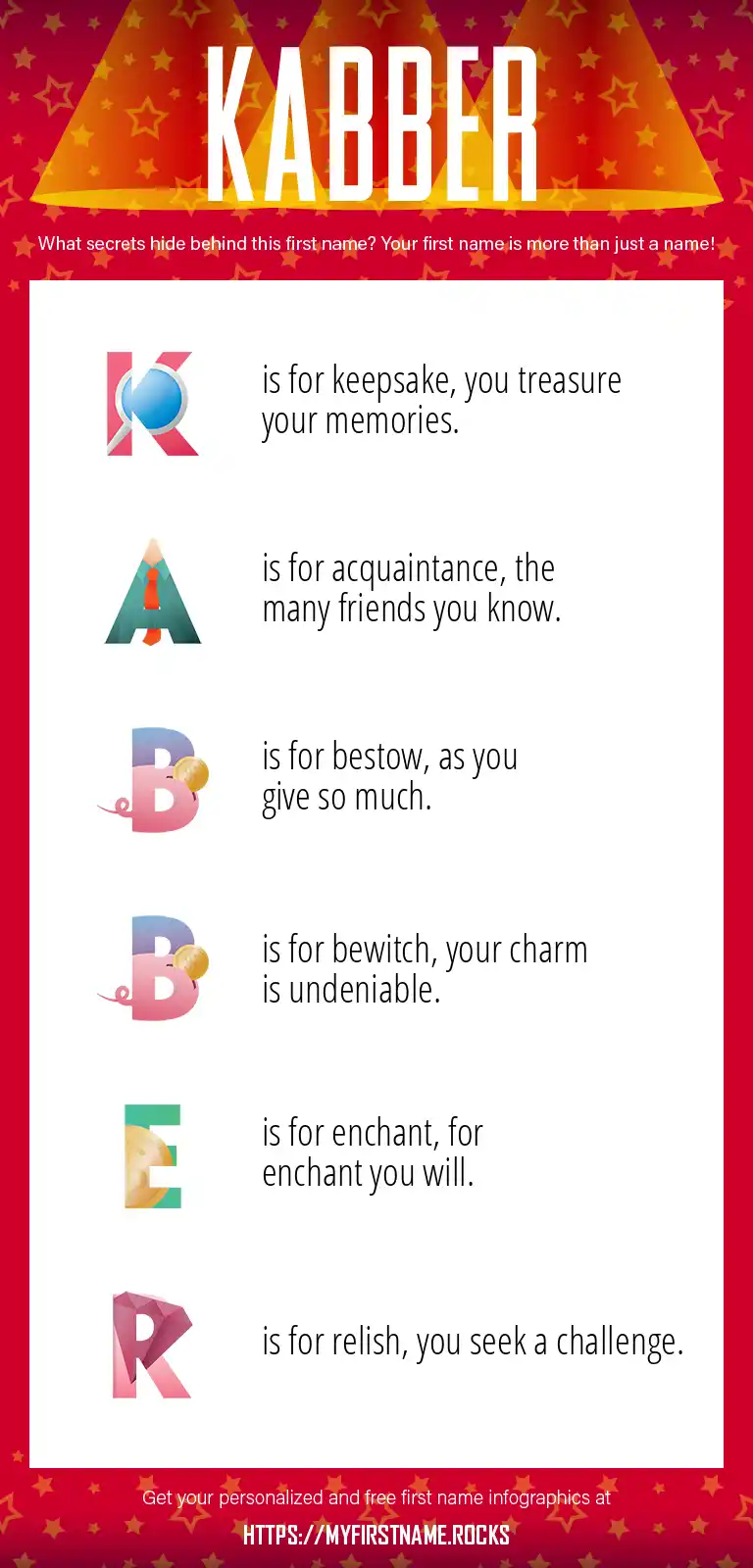 KABBER

What secrets hide behind this first name? Your first name is more than just a name!

K is for keepsake, you treasure your memories.

A is for acquaintance, the many friends you know.

B is for bestow, as you give so much.

B is for bewitch, your charm is undeniable.

E is for enchant, for enchant you will.

R is for relish, you seek a challenge.

Get your personalized and free first name infographics at

HTTPS://MYFIRSTNAME.ROCKS