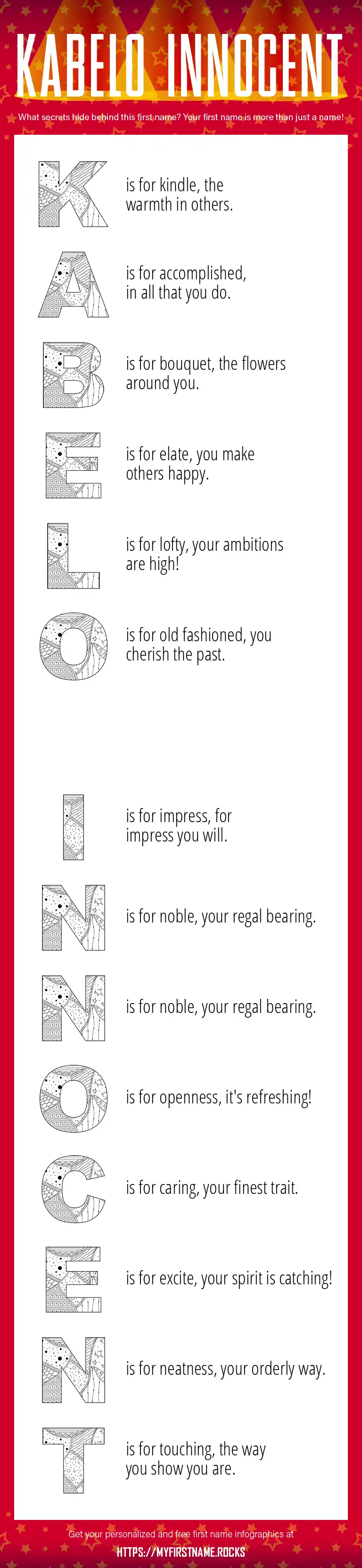 KABELO INNOCENT

What secrets hide behind this first name? Your first name is more than just a name!

K is for kindle, the warmth in others.

A is for accomplished, in all that you do.

B is for bouquet, the flowers around you.

E is for elate, you make others happy.

L is for lofty, your ambitions are high!

O is for old fashioned, you cherish the past.

I is for impress, for impress you will.

N is for noble, your regal bearing.

N is for noble, your regal bearing.

O is for openness, it's refreshing!

C is for caring, your finest trait.

E is for excite, your spirit is catching!

N is for neatness, your orderly way.

T is for touching, the way you show you are.

Get your personalized and free first name infographics at
HTTPS://MYFIRSTNAME.ROCKS