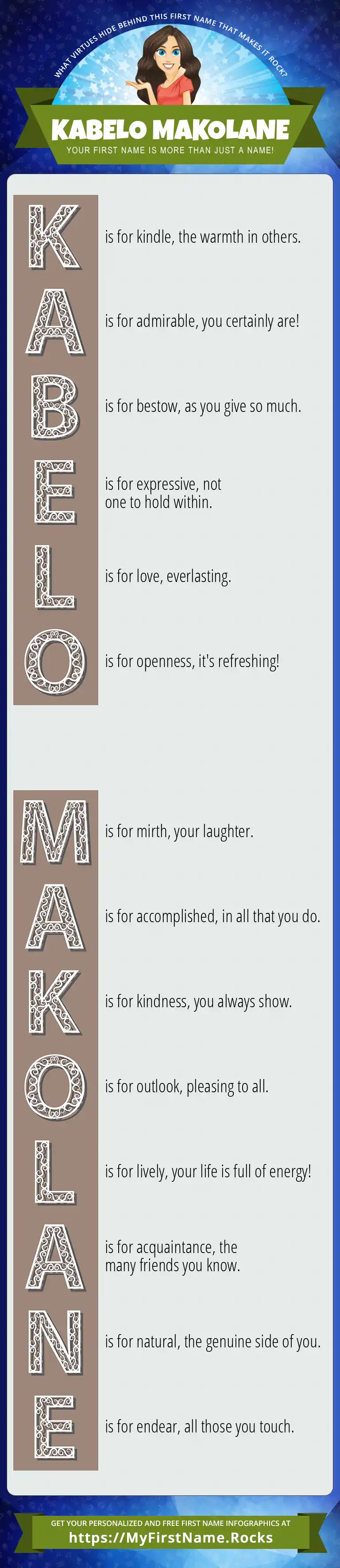 WHAT VIRTUES HIDE BEHIND THIS FIRST NAME THAT MAKES IT ROCK?

KABELO MAKOLANE

YOUR FIRST NAME IS MORE THAN JUST A NAME!

K is for kindle, the warmth in others.

A is for admirable, you certainly are!

B is for bestow, as you give so much.

E is for expressive, not one to hold within.

L is for love, everlasting.

O is for openness, it's refreshing!

M is for mirth, your laughter.

A is for accomplished, in all that you do.

K is for kindness, you always show.

O is for outlook, pleasing to all.

L is for lively, your life is full of energy!

A is for acquaintance, the many friends you know.

N is for natural, the genuine side of you.

E is for endear, all those you touch.

GET YOUR PERSONALIZED AND FREE FIRST NAME INFOGRAPHICS AT
https://MyFirstName.Rocks