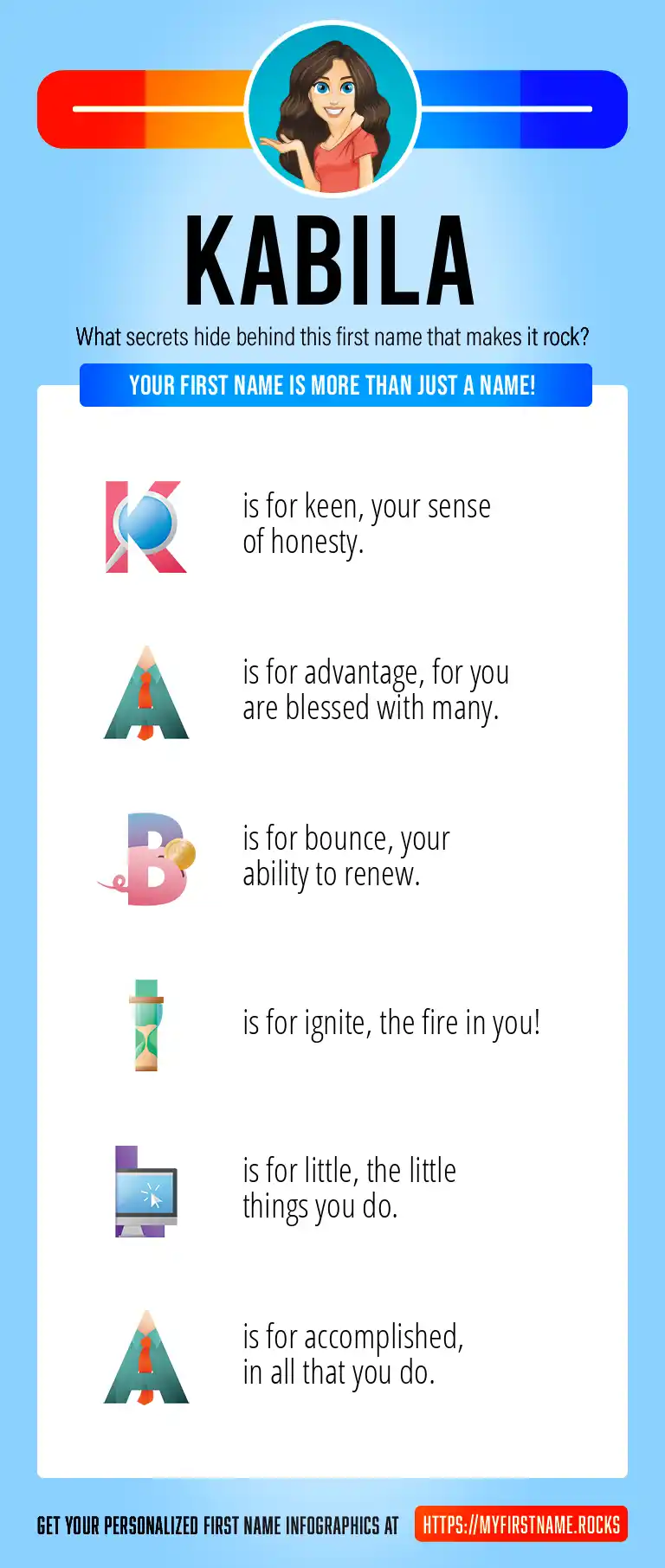 KABILA

What secrets hide behind this first name that makes it rock?

YOUR FIRST NAME IS MORE THAN JUST A NAME!

K is for keen, your sense of honesty.

A is for advantage, for you are blessed with many.

B is for bounce, your ability to renew.

I is for ignite, the fire in you!

L is for little, the little things you do.

A is for accomplished, in all that you do.

GET YOUR PERSONALIZED FIRST NAME INFOGRAPHICS AT HTTPS://MYFIRSTNAME.ROCKS