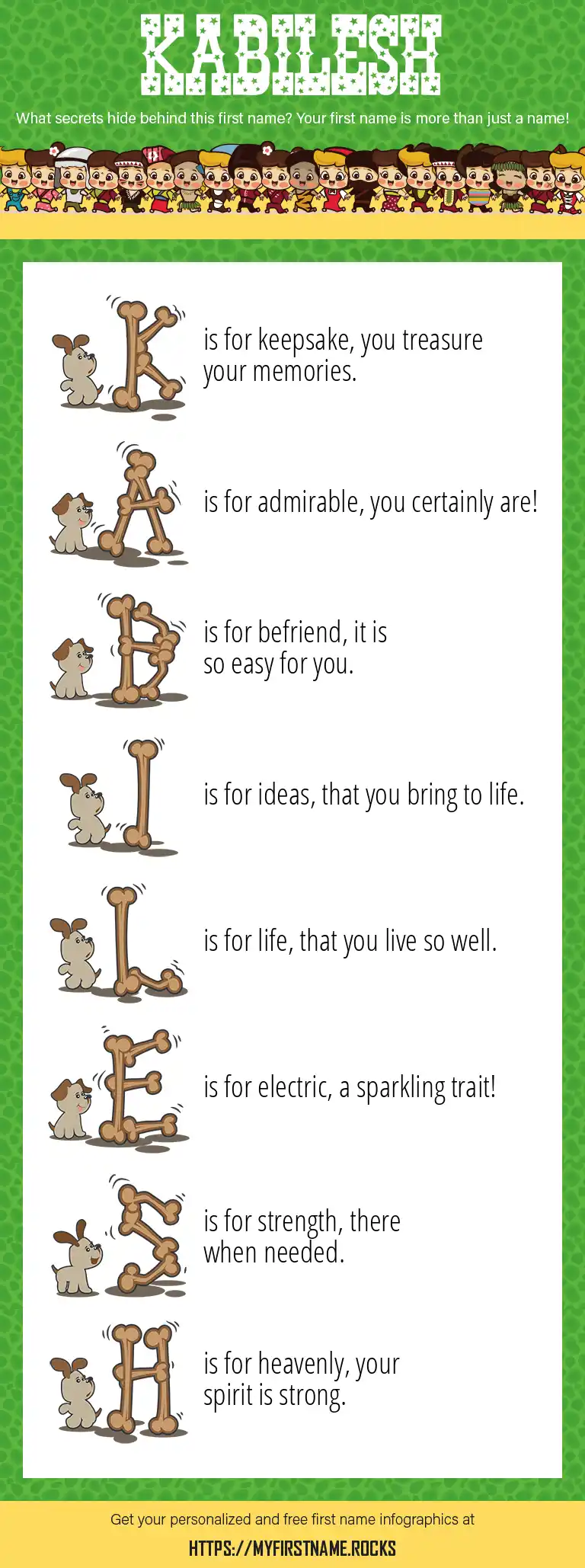 KABILESH

What secrets hide behind this first name? Your first name is more than just a name!

K is for keepsake, you treasure your memories.

A is for admirable, you certainly are!

B is for befriend, it is so easy for you.

I is for ideas, that you bring to life.

L is for life, that you live so well.

E is for electric, a sparkling trait!

S is for strength, there when needed.

H is for heavenly, your spirit is strong.

Get your personalized and free first name infographics at

HTTPS://MYFIRSTNAME.ROCKS