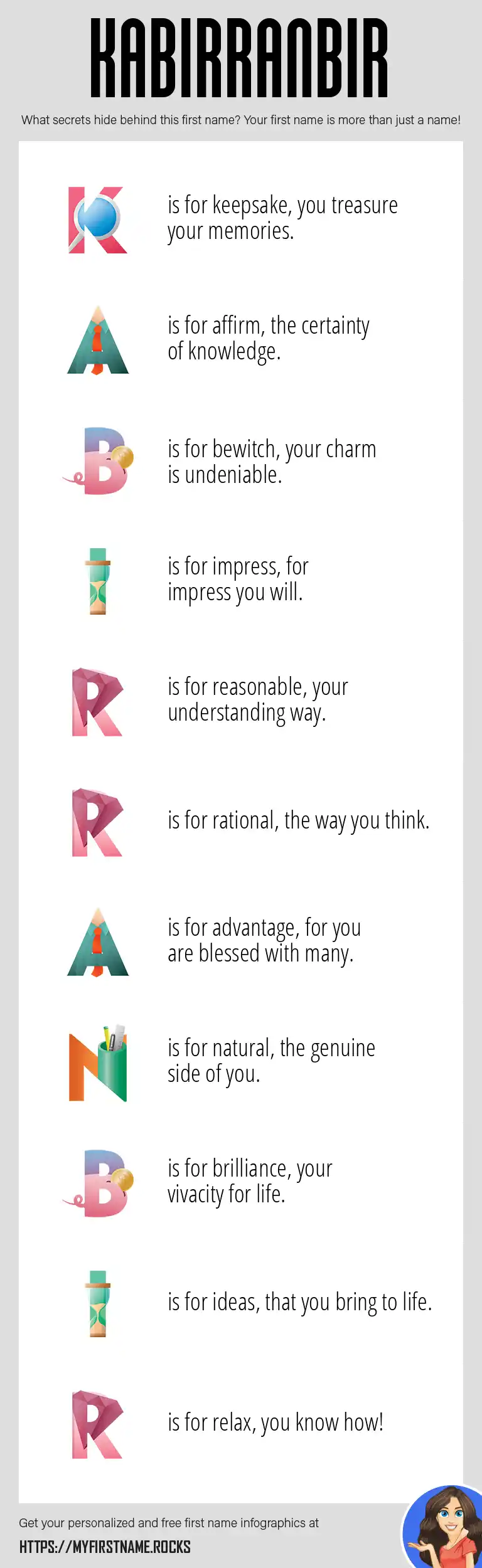 KABIRRANBIR

What secrets hide behind this first name? Your first name is more than just a name!

K is for keepsake, you treasure your memories.

A is for affirm, the certainty of knowledge.

B is for bewitch, your charm is undeniable.

I is for impress, for impress you will.

R is for reasonable, your understanding way.

R is for rational, the way you think.

A is for advantage, for you are blessed with many.

N is for natural, the genuine side of you.

B is for brilliance, your vivacity for life.

I is for ideas, that you bring to life.

R is for relax, you know how!

Get your personalized and free first name infographics at

HTTPS://MYFIRSTNAME.ROCKS