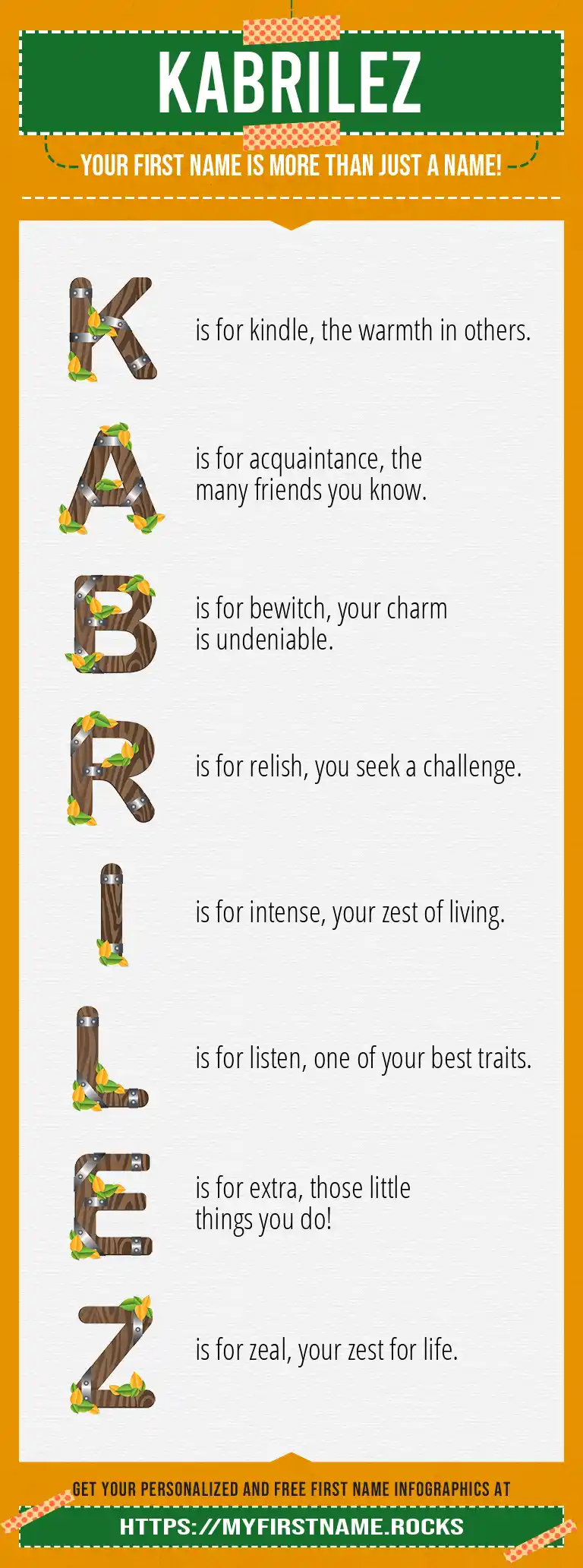 KABRILEZ

YOUR FIRST NAME IS MORE THAN JUST A NAME!

K is for kindle, the warmth in others.

A is for acquaintance, the many friends you know.

B is for bewitch, your charm is undeniable.

R is for relish, you seek a challenge.

I is for intense, your zest of living.

L is for listen, one of your best traits.

E is for extra, those little things you do!

Z is for zeal, your zest for life.

GET YOUR PERSONALIZED AND FREE FIRST NAME INFOGRAPHICS AT

HTTPS://MYFIRSTNAME.ROCKS