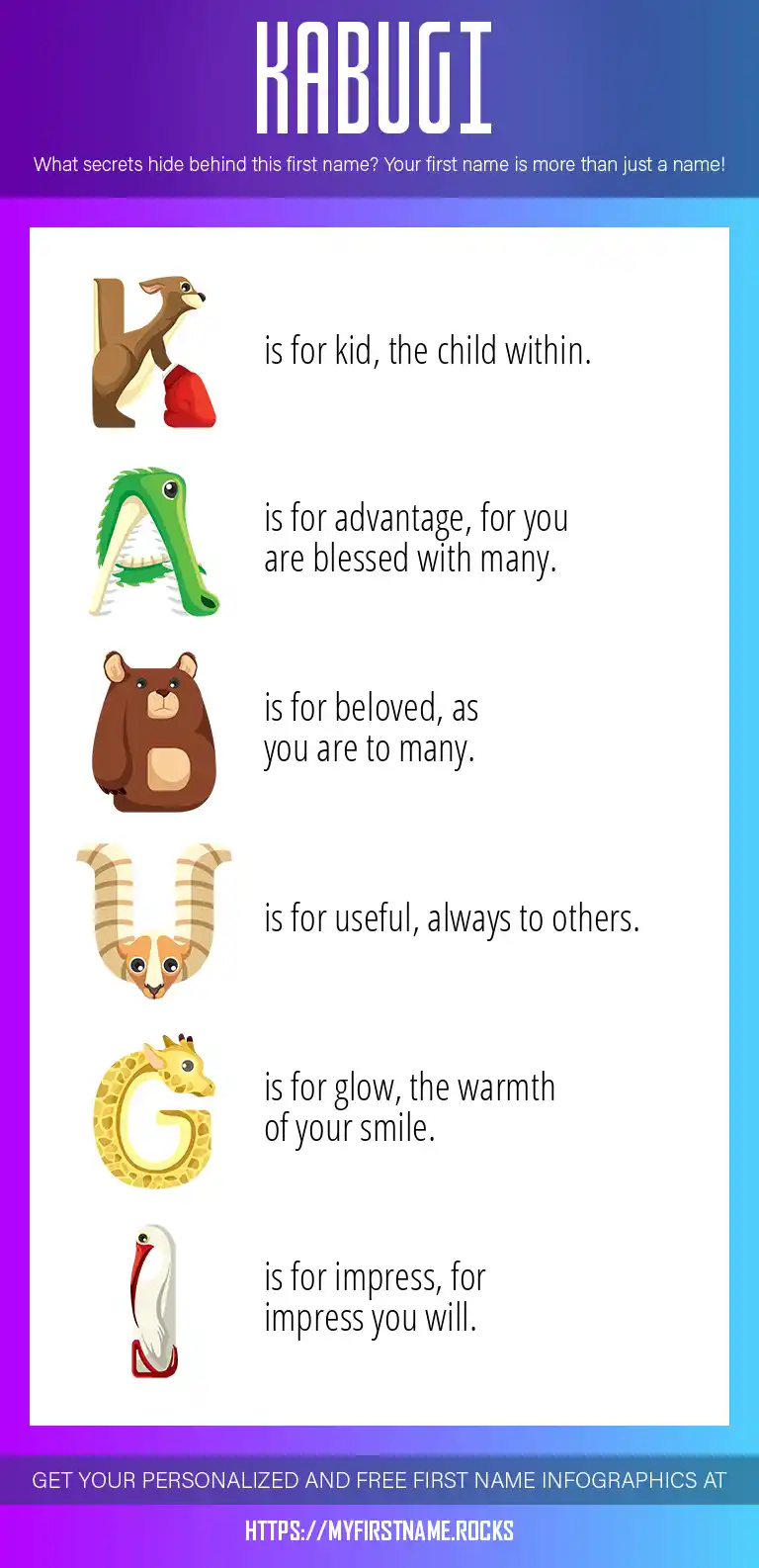 KABUGI

What secrets hide behind this first name? Your first name is more than just a name!

K is for kid, the child within.

A is for advantage, for you are blessed with many.

B is for beloved, as you are to many.

U is for useful, always to others.

G is for glow, the warmth of your smile.

I is for impress, for impress you will.

GET YOUR PERSONALIZED AND FREE FIRST NAME INFOGRAPHICS AT

HTTPS://MYFIRSTNAME.ROCKS