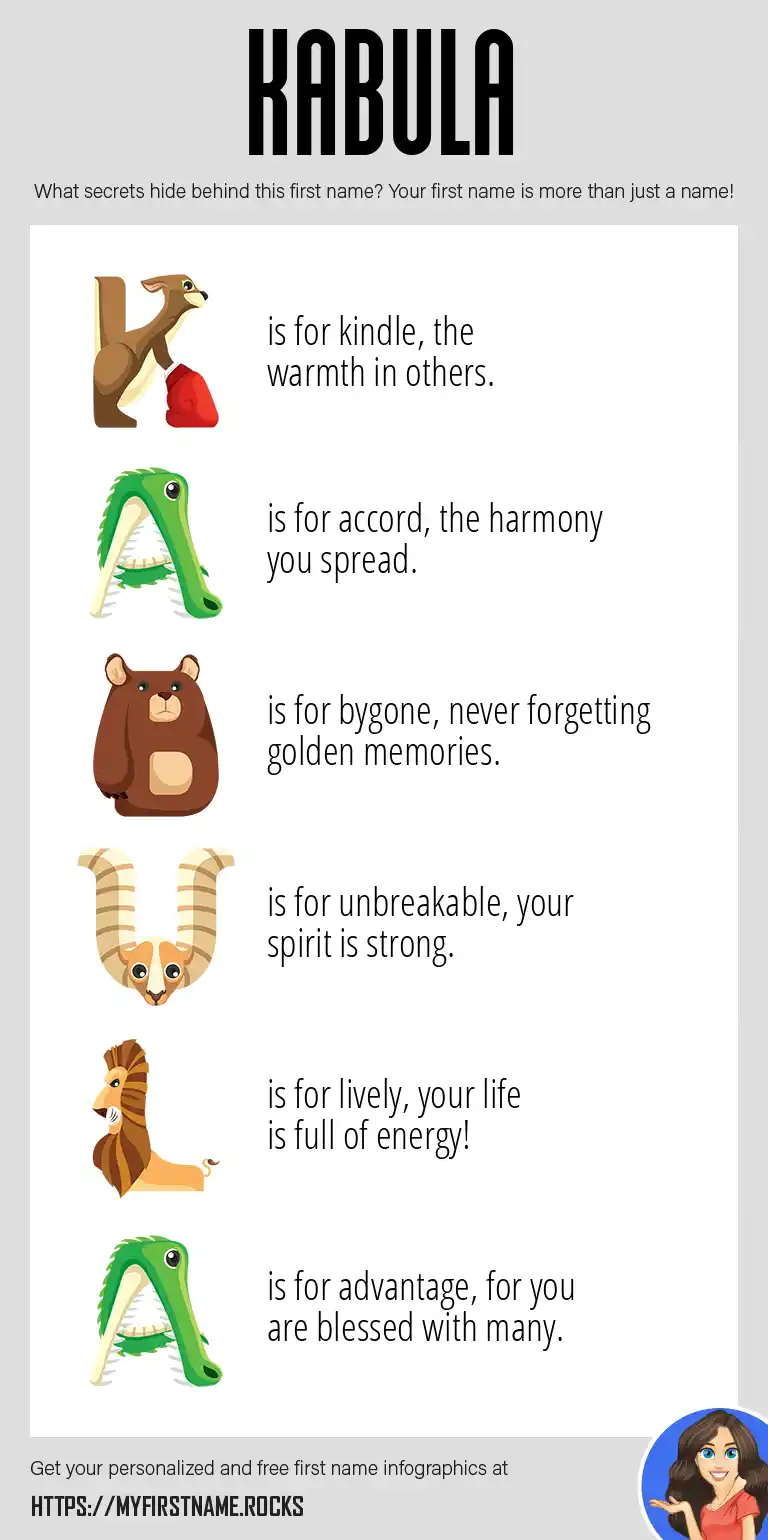 KABULA

What secrets hide behind this first name? Your first name is more than just a name!

K is for kindle, the warmth in others.

A is for accord, the harmony you spread.

B is for bygone, never forgetting golden memories.

U is for unbreakable, your spirit is strong.

L is for lively, your life is full of energy!

A is for advantage, for you are blessed with many.

Get your personalized and free first name infographics at

HTTPS://MYFIRSTNAME.ROCKS