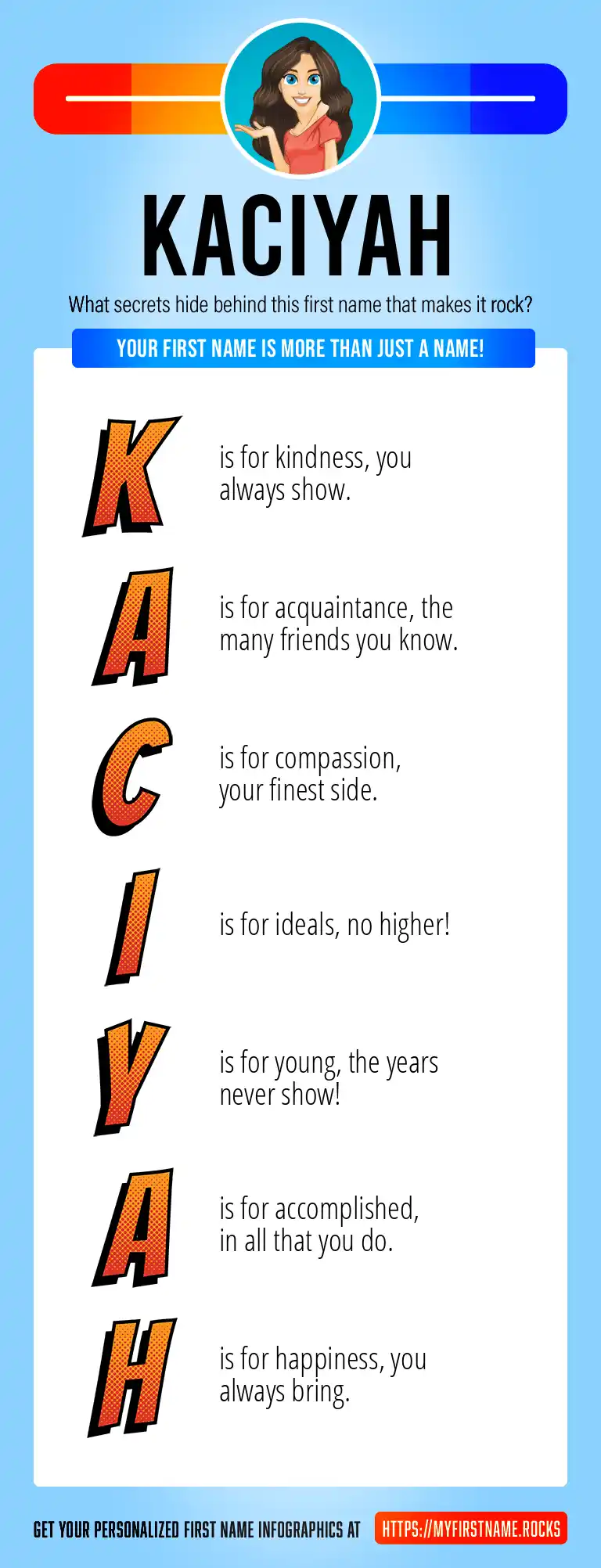 KACIYAH

What secrets hide behind this first name that makes it rock?

YOUR FIRST NAME IS MORE THAN JUST A NAME!

K is for kindness, you always show.

A is for acquaintance, the many friends you know.

C is for compassion, your finest side.

I is for ideals, no higher!

Y is for young, the years never show!

A is for accomplished, in all that you do.

H is for happiness, you always bring.

GET YOUR PERSONALIZED FIRST NAME INFOGRAPHICS AT HTTPS://MYFIRSTNAME.ROCKS