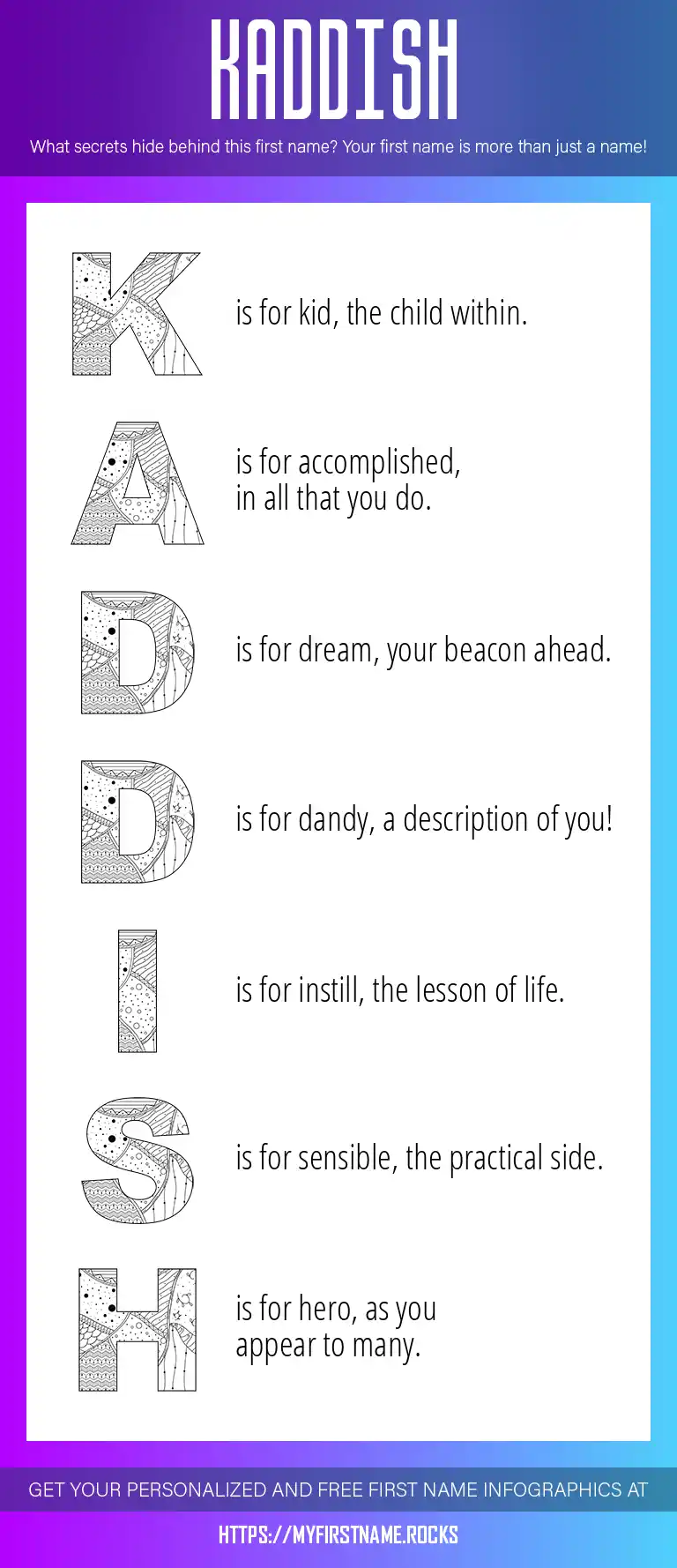 KADDISH

What secrets hide behind this first name? Your first name is more than just a name!

K is for kid, the child within.

A is for accomplished, in all that you do.

D is for dream, your beacon ahead.

D is for dandy, a description of you!

I is for instill, the lesson of life.

S is for sensible, the practical side.

H is for hero, as you appear to many.

GET YOUR PERSONALIZED AND FREE FIRST NAME INFOGRAPHICS AT

HTTPS://MYFIRSTNAME.ROCKS