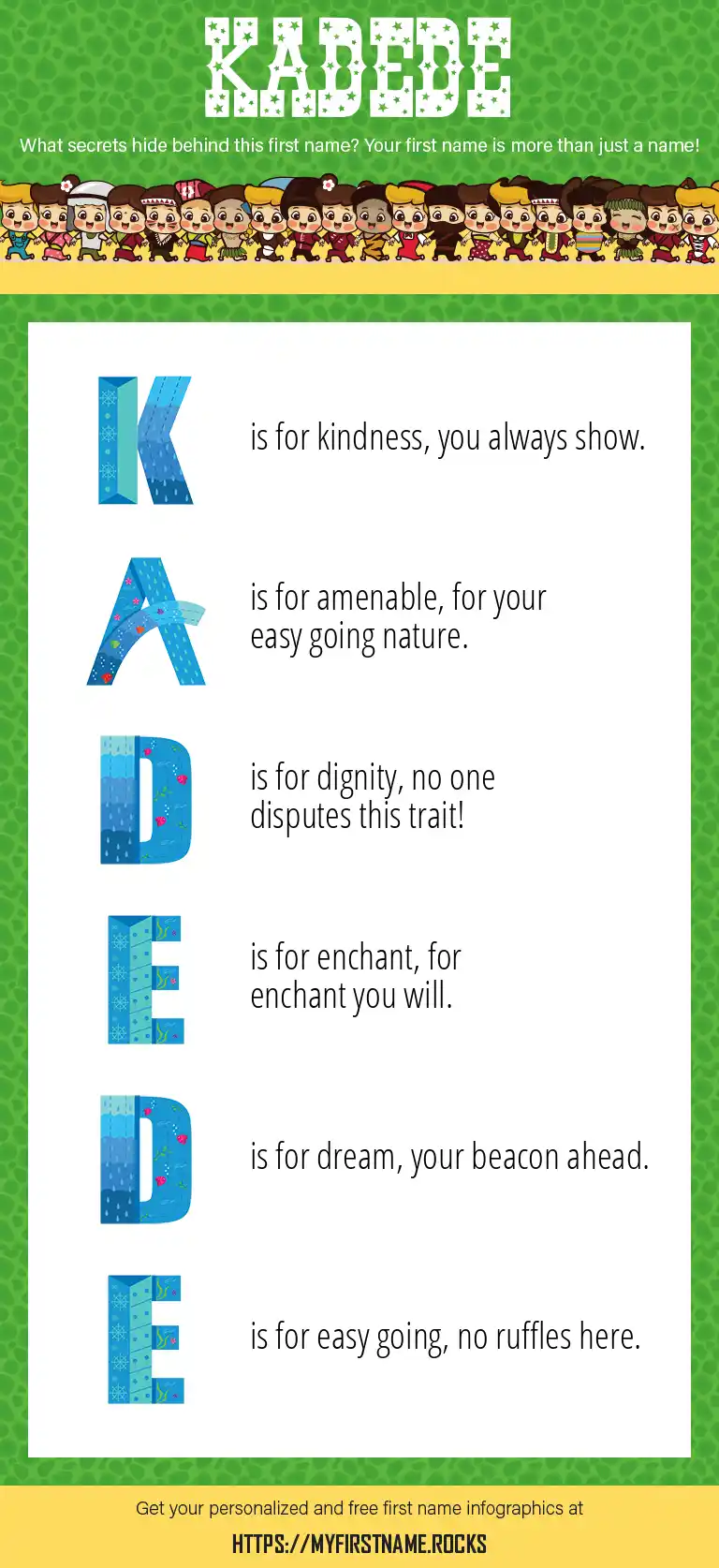 KADEDE

What secrets hide behind this first name? Your first name is more than just a name!

K is for kindness, you always show.

A is for amenable, for your easy going nature.

D is for dignity, no one disputes this trait!

E is for enchant, for enchant you will.

D is for dream, your beacon ahead.

E is for easy going, no ruffles here.

Get your personalized and free first name infographics at

HTTPS://MYFIRSTNAME.ROCKS