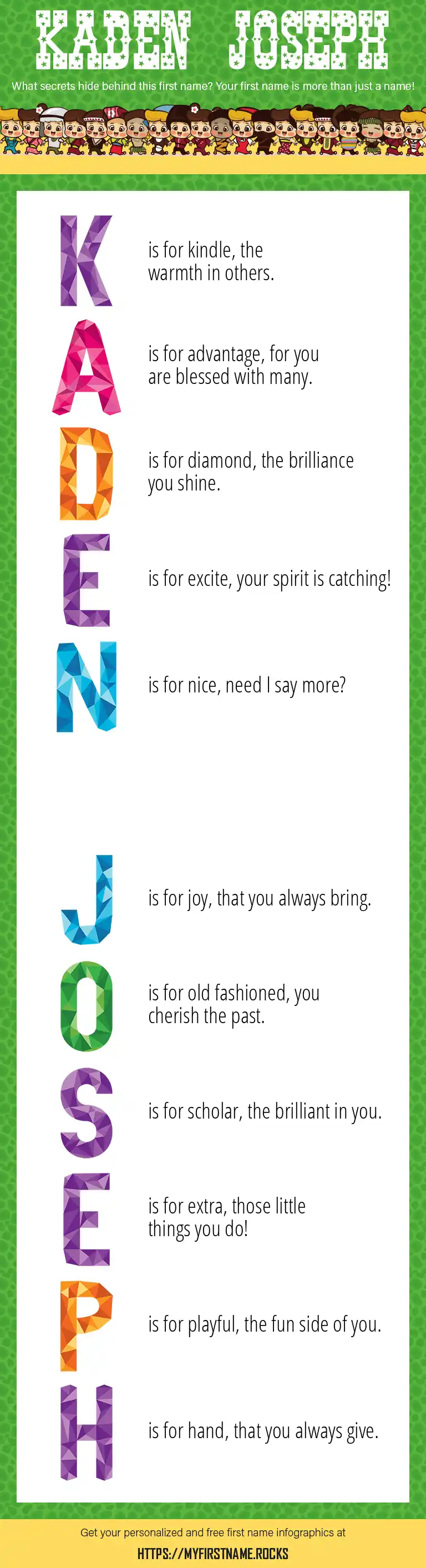 KADEN JOSEPH

What secrets hide behind this first name? Your first name is more than just a name!

K is for kindle, the warmth in others.

A is for advantage, for you are blessed with many.

D is for diamond, the brilliance you shine.

E is for excite, your spirit is catching!

N is for nice, need I say more?

J is for joy, that you always bring.

O is for old fashioned, you cherish the past.

S is for scholar, the brilliant in you.

E is for extra, those little things you do!

P is for playful, the fun side of you.

H is for hand, that you always give.

Get your personalized and free first name infographics at

HTTPS://MYFIRSTNAME.ROCKS