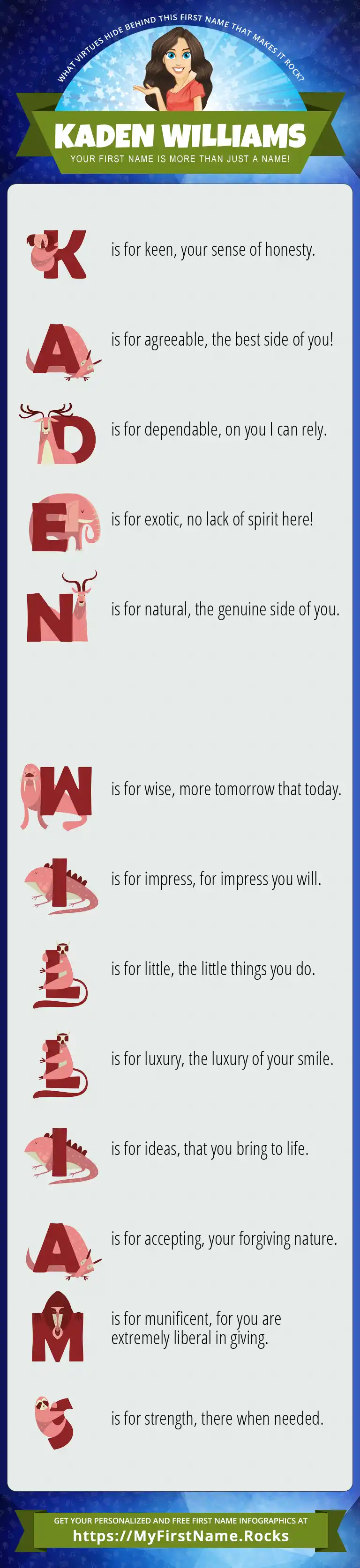 WHAT VIRTUES HIDE BEHIND THIS FIRST NAME THAT MAKES IT ROCK?

KADEN WILLIAMS

YOUR FIRST NAME IS MORE THAN JUST A NAME!

K is for keen, your sense of honesty.

A is for agreeable, the best side of you!

D is for dependable, on you I can rely.

E is for exotic, no lack of spirit here!

N is for natural, the genuine side of you.

W is for wise, more tomorrow that today.

I is for impress, for impress you will.

L is for little, the little things you do.

L is for luxury, the luxury of your smile.

I is for ideas, that you bring to life.

A is for accepting, your forgiving nature.

M is for munificent, for you are extremely liberal in giving.

S is for strength, there when needed.

GET YOUR PERSONALIZED AND FREE FIRST NAME INFOGRAPHICS AT
https://MyFirstName.Rocks