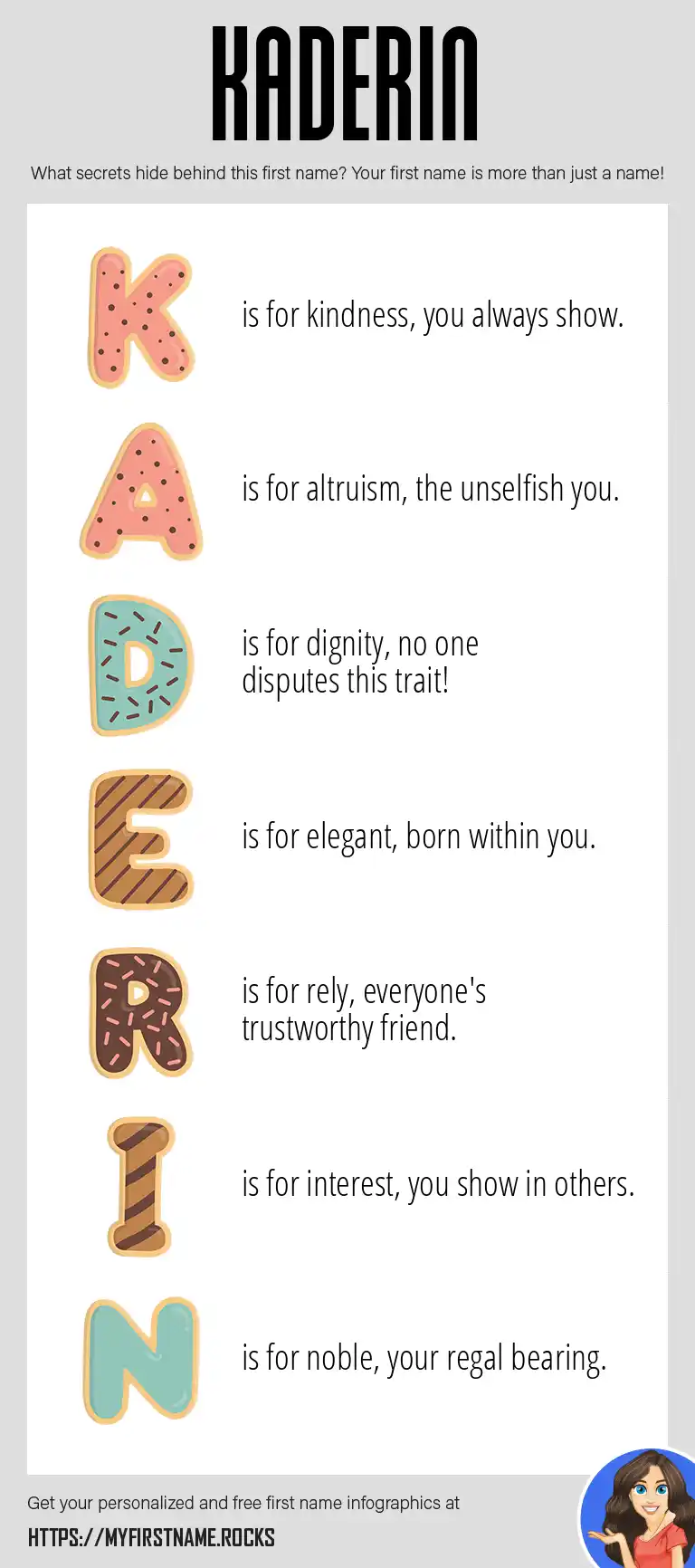 KADERIN

What secrets hide behind this first name? Your first name is more than just a name!

K is for kindness, you always show.

A is for altruism, the unselfish you.

D is for dignity, no one disputes this trait!

E is for elegant, born within you.

R is for rely, everyone's trustworthy friend.

I is for interest, you show in others.

N is for noble, your regal bearing.

Get your personalized and free first name infographics at

HTTPS://MYFIRSTNAME.ROCKS