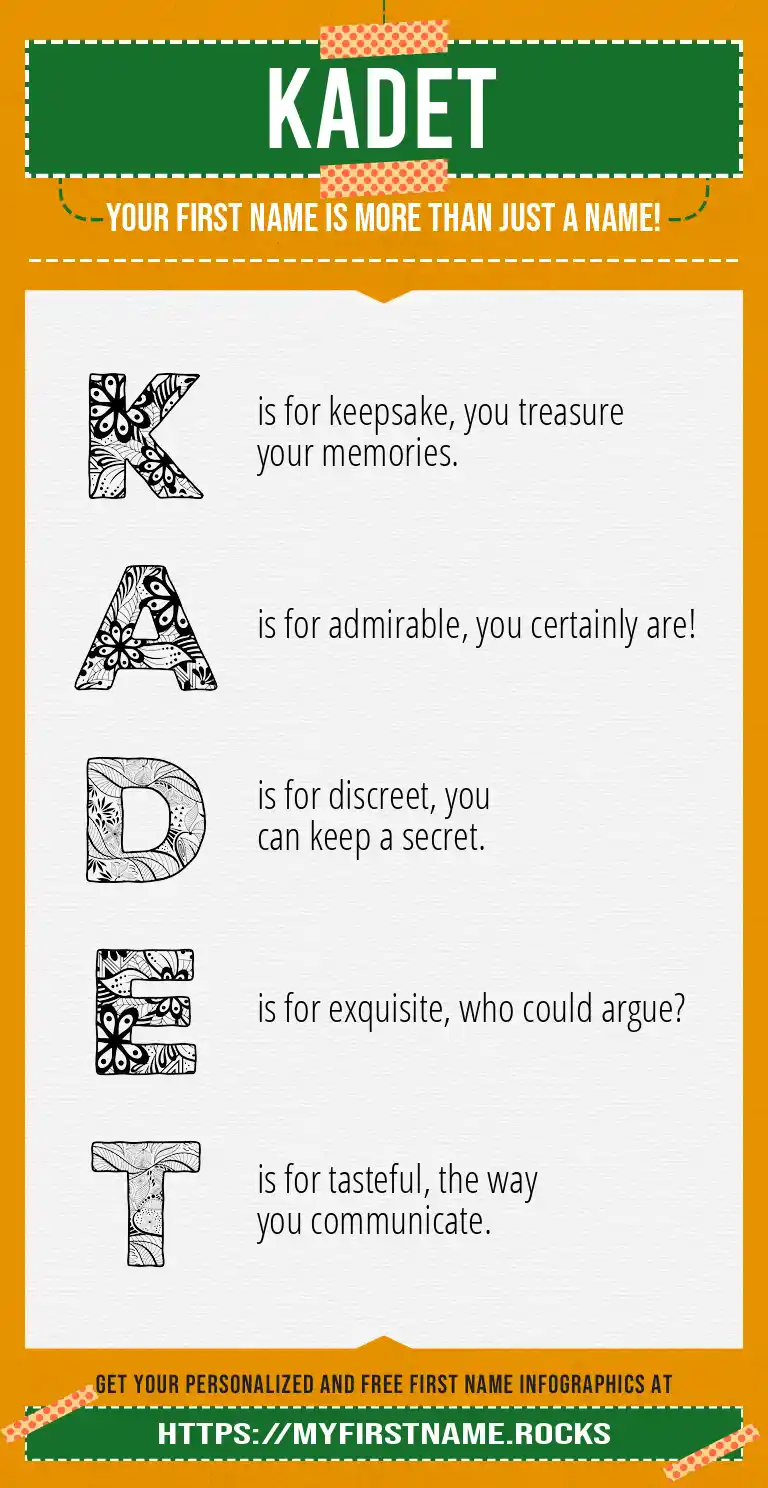 KADET

YOUR FIRST NAME IS MORE THAN JUST A NAME!

K is for keepsake, you treasure your memories.

A is for admirable, you certainly are!

D is for discreet, you can keep a secret.

E is for exquisite, who could argue?

T is for tasteful, the way you communicate.

GET YOUR PERSONALIZED AND FREE FIRST NAME INFOGRAPHICS AT

HTTPS://MYFIRSTNAME.ROCKS