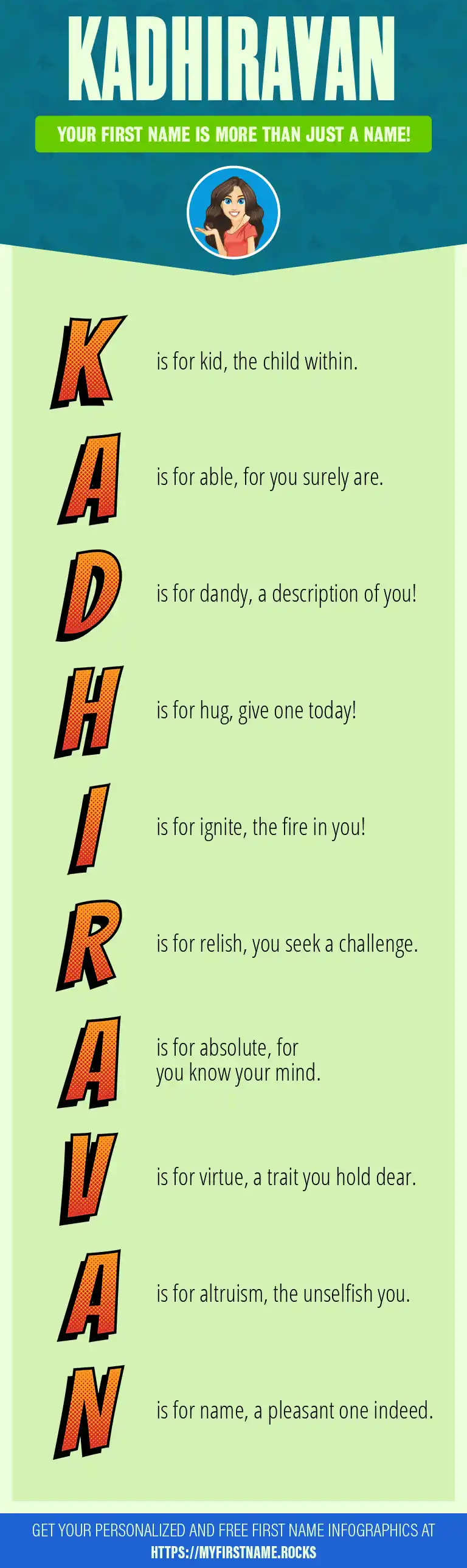 KADHIRAVAN

YOUR FIRST NAME IS MORE THAN JUST A NAME!

K is for kid, the child within.

A is for able, for you surely are.

D is for dandy, a description of you!

H is for hug, give one today!

I is for ignite, the fire in you!

R is for relish, you seek a challenge.

A is for absolute, for you know your mind.

V is for virtue, a trait you hold dear.

A is for altruism, the unselfish you.

N is for name, a pleasant one indeed.

GET YOUR PERSONALIZED AND FREE FIRST NAME INFOGRAPHICS AT HTTPS://MYFIRSTNAME.ROCKS